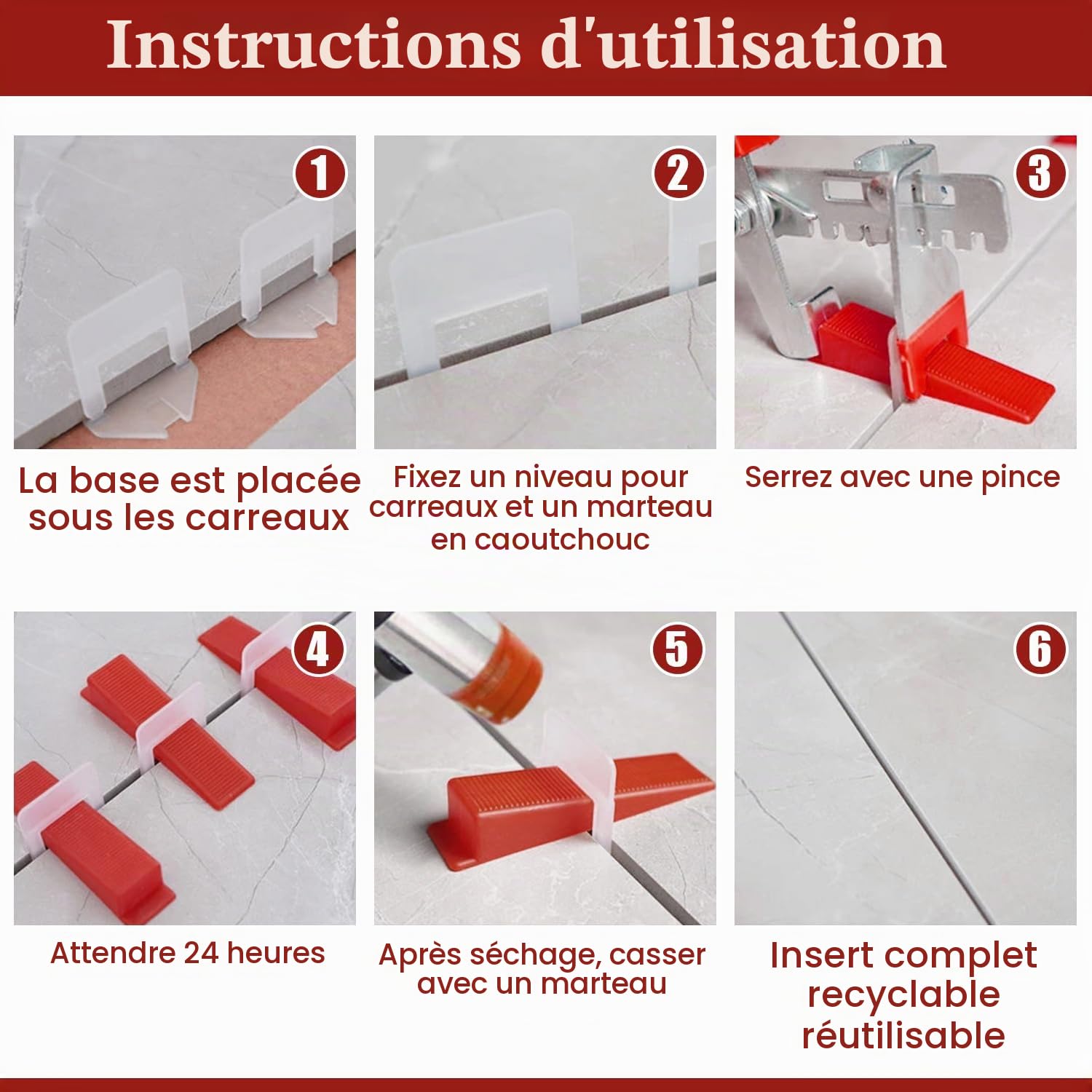 Instructions d'utilisation

1

La base est placée sous les carreaux

2

Fixez un niveau pour carreaux et un marteau en caoutchouc

3

Serrez avec une pince

4

Attendre 24 heures

5

Après séchage, casser avec un marteau

6

Insert complet recyclable réutilisable