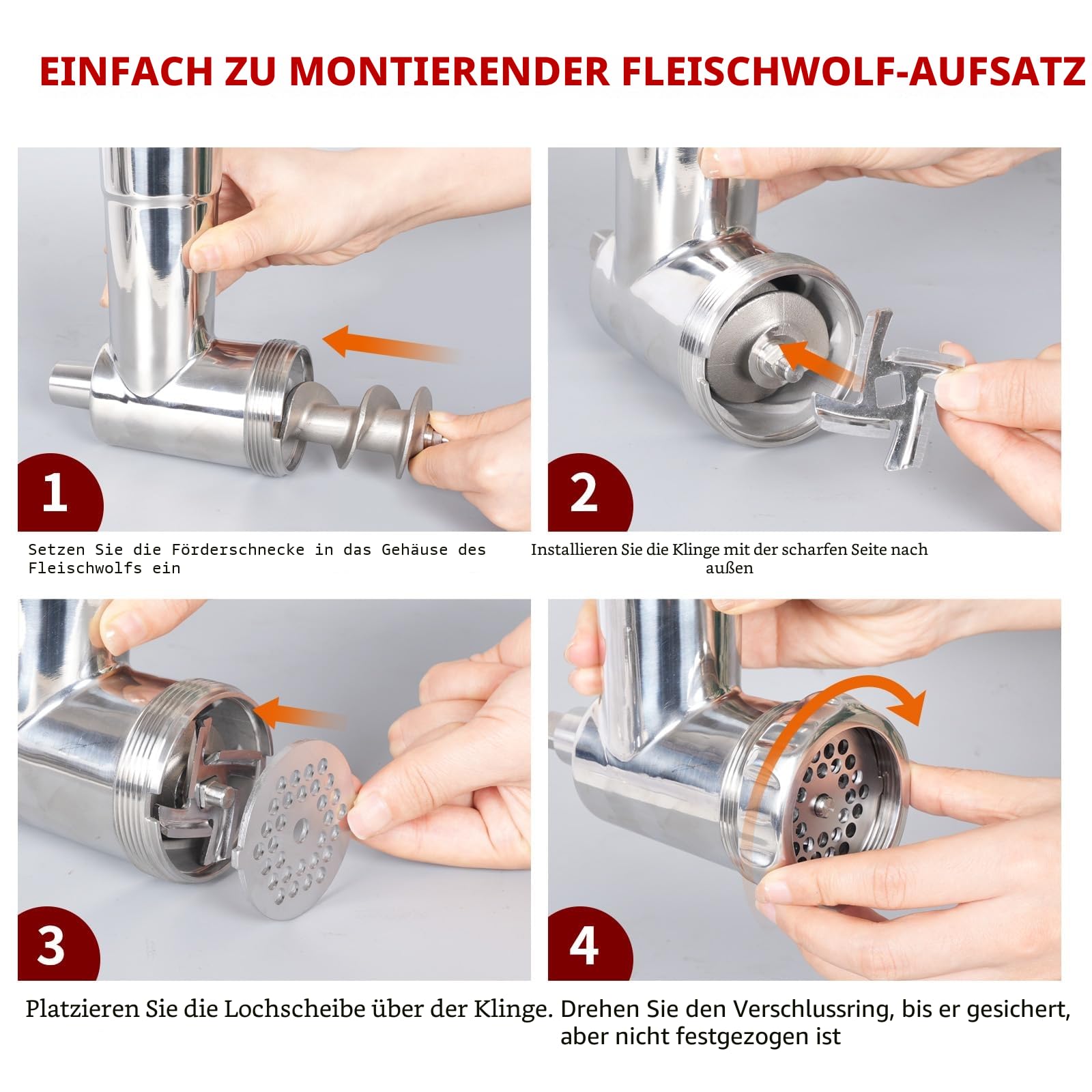 EINFACH ZU MONTIERENDER FLEISCHWOLF-AUFSATZ

1

Setzen Sie die Förderschnecke in das Gehäuse des Fleischwolfs ein

2

Installieren Sie die Klinge mit der scharfen Seite nach außen

3

Platzieren Sie die Lochscheibe über der Klinge.

4

Drehen Sie den Verschlussring, bis er gesichert, aber nicht festgezogen ist