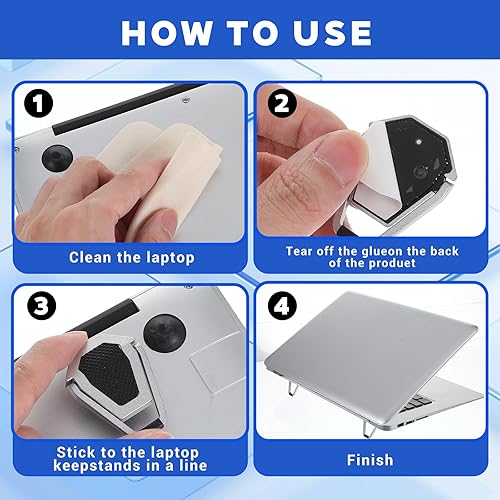 HOW TO USE

1

Clean the laptop

2

Tear off the glueon the back of the produet

3

Stick to the laptop keepstands in a line

4

Finish