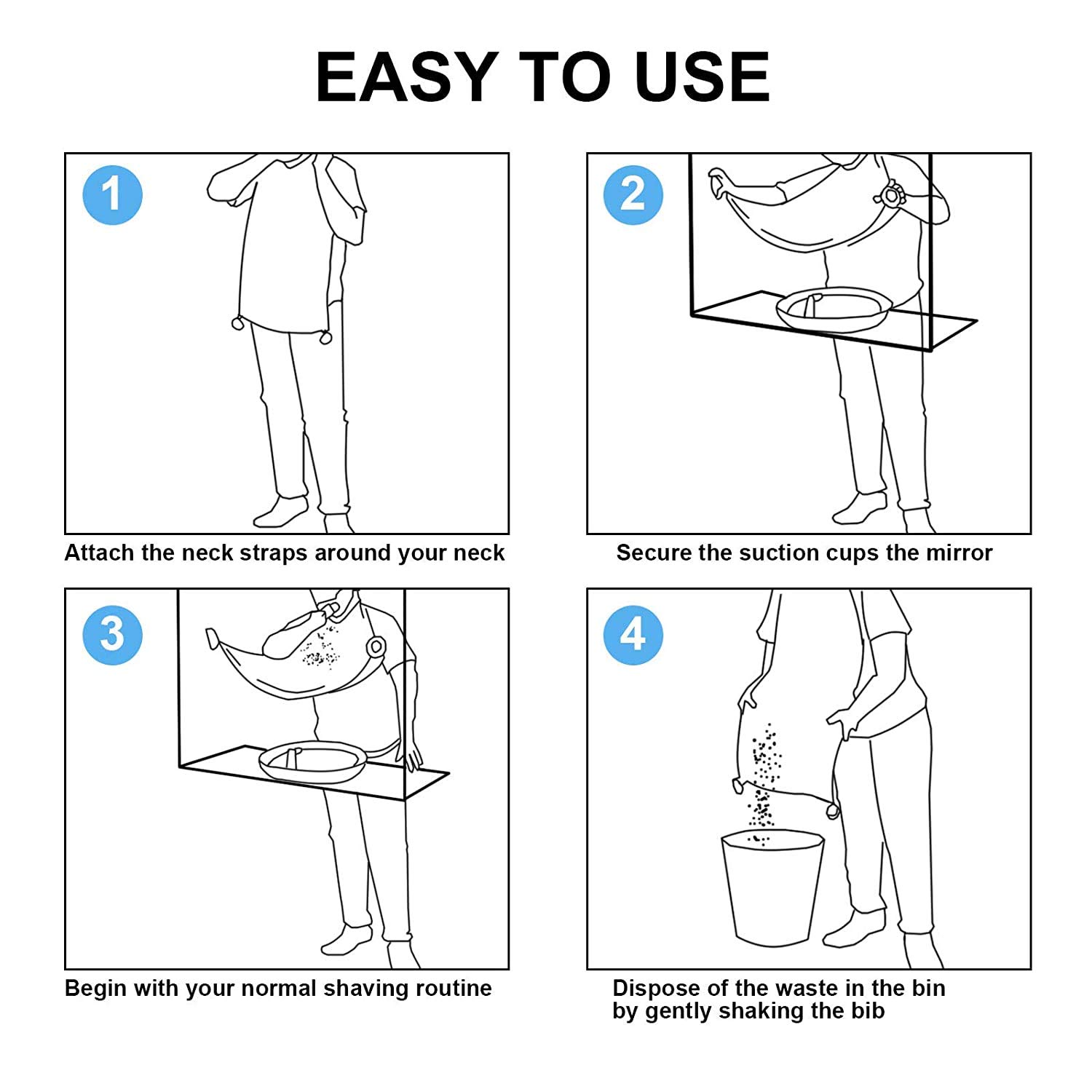 EASY TO USE

1

Attach the neck straps around your neck

2

Secure the suction cups the mirror

3

Begin with your normal shaving routine

4

Dispose of the waste in the bin by gently shaking the bib