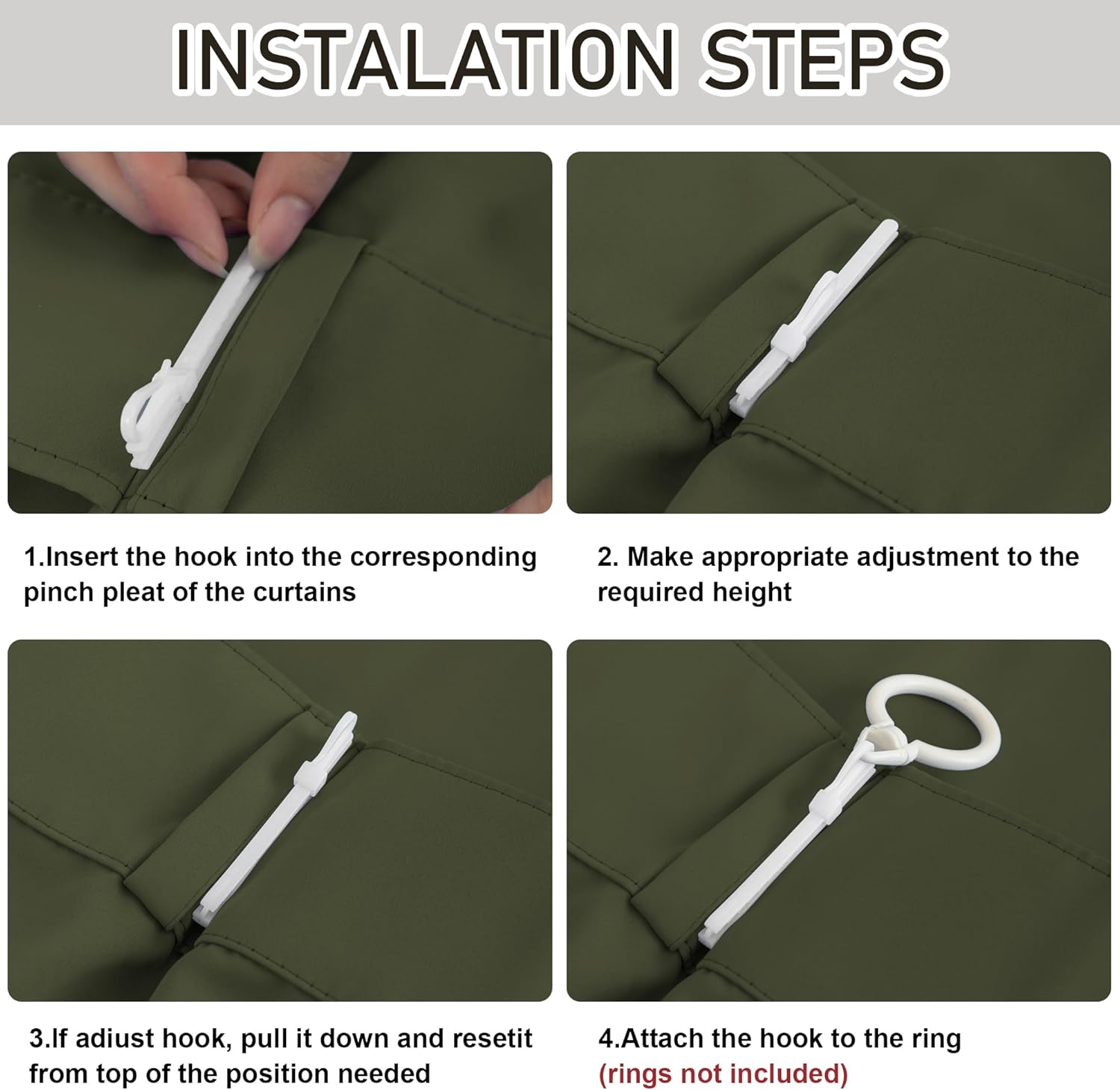 INSTALATION STEPS

1.Insert the hook into the corresponding pinch pleat of the curtains

2. Make appropriate adjustment to the required height

3.If adiust hook, pull it down and resetit from top of the position needed

4.Attach the hook to the ring
(rings not included)