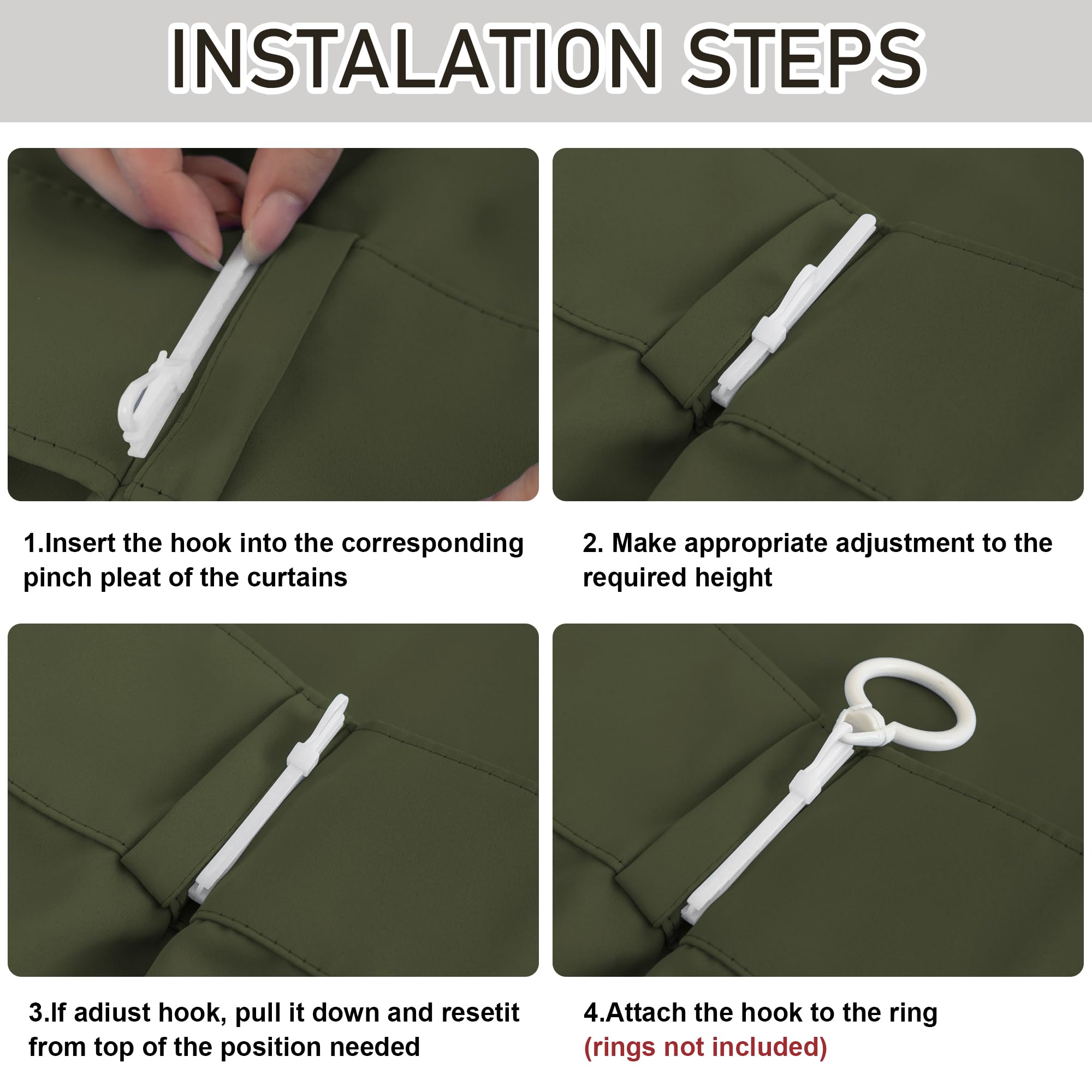 INSTALATION STEPS

1.Insert the hook into the corresponding pinch pleat of the curtains

2. Make appropriate adjustment to the required height

3.If adiust hook, pull it down and resetit from top of the position needed

4.Attach the hook to the ring (rings not included)