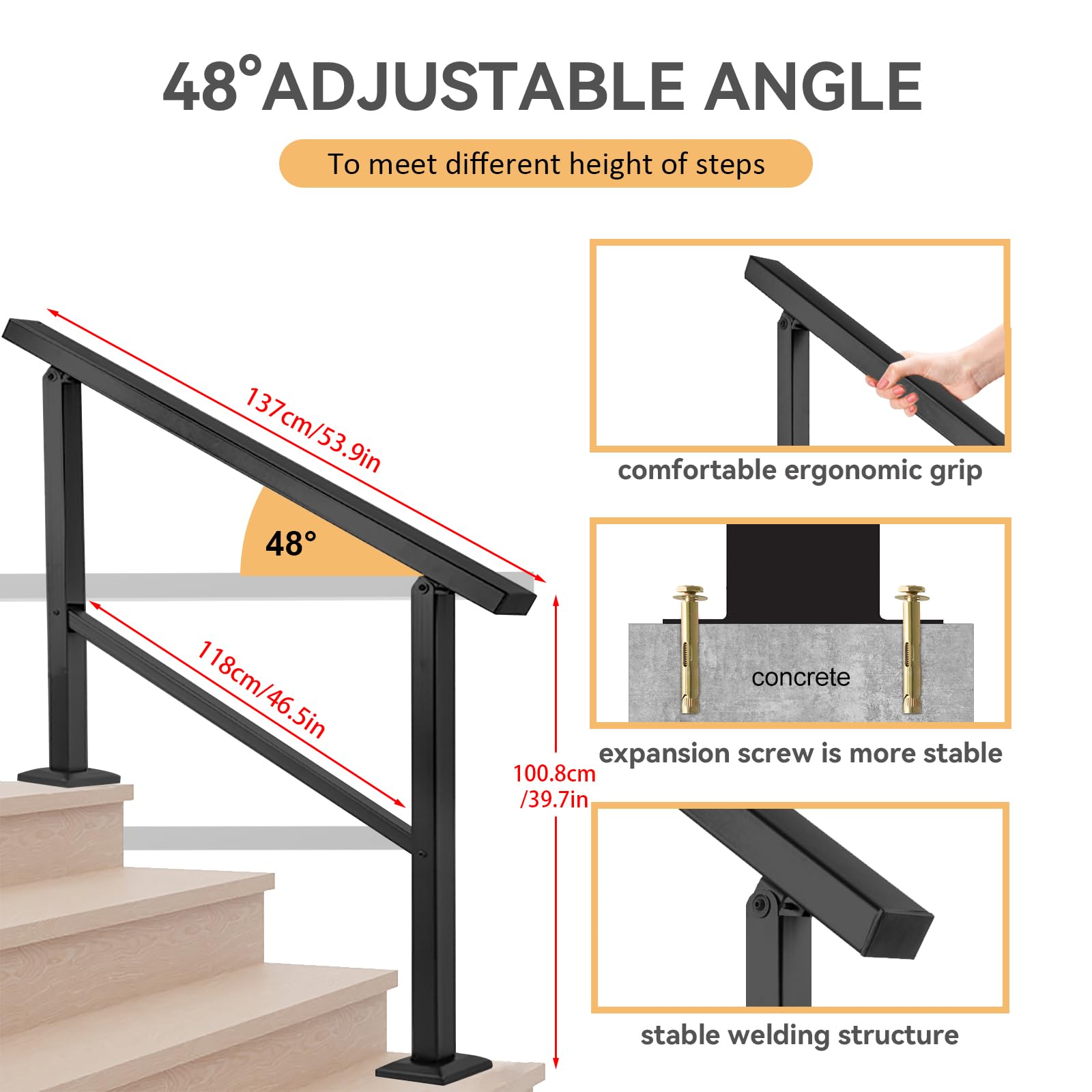 48°ADJUSTABLE ANGLE

To meet different height of steps

137cm/53.9in

48°

118cm/46.5in

100.8cm /39.7in

comfortable ergonomic grip

concrete

expansion screw is more stable

stable welding structure