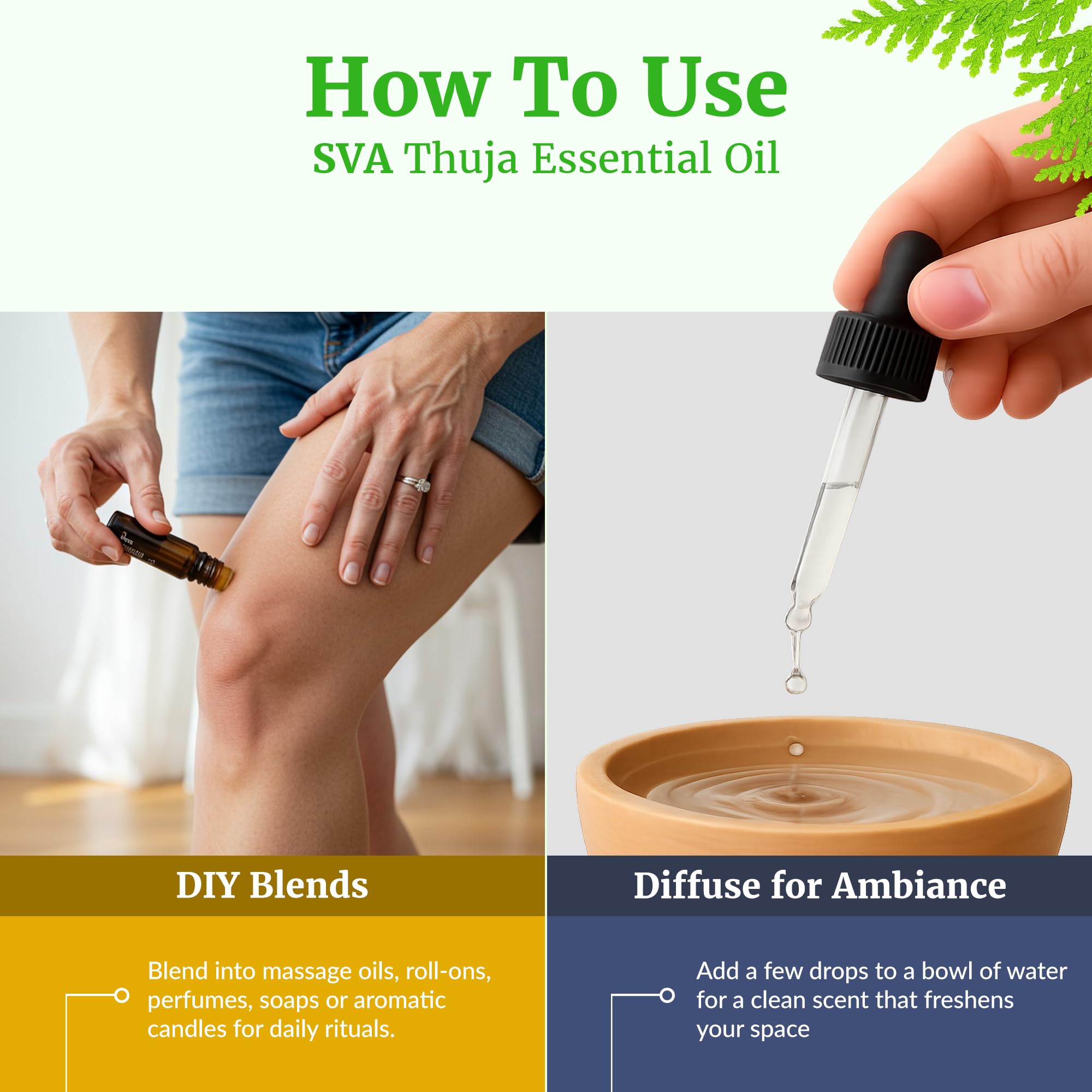 How To Use
SVA Thuja Essential Oil

DIY Blends

Blend into massage oils, roll-ons, perfumes, soaps or aromatic candles for daily rituals.

Diffuse for Ambiance

Add a few drops to a bowl of water for a clean scent that freshens your space