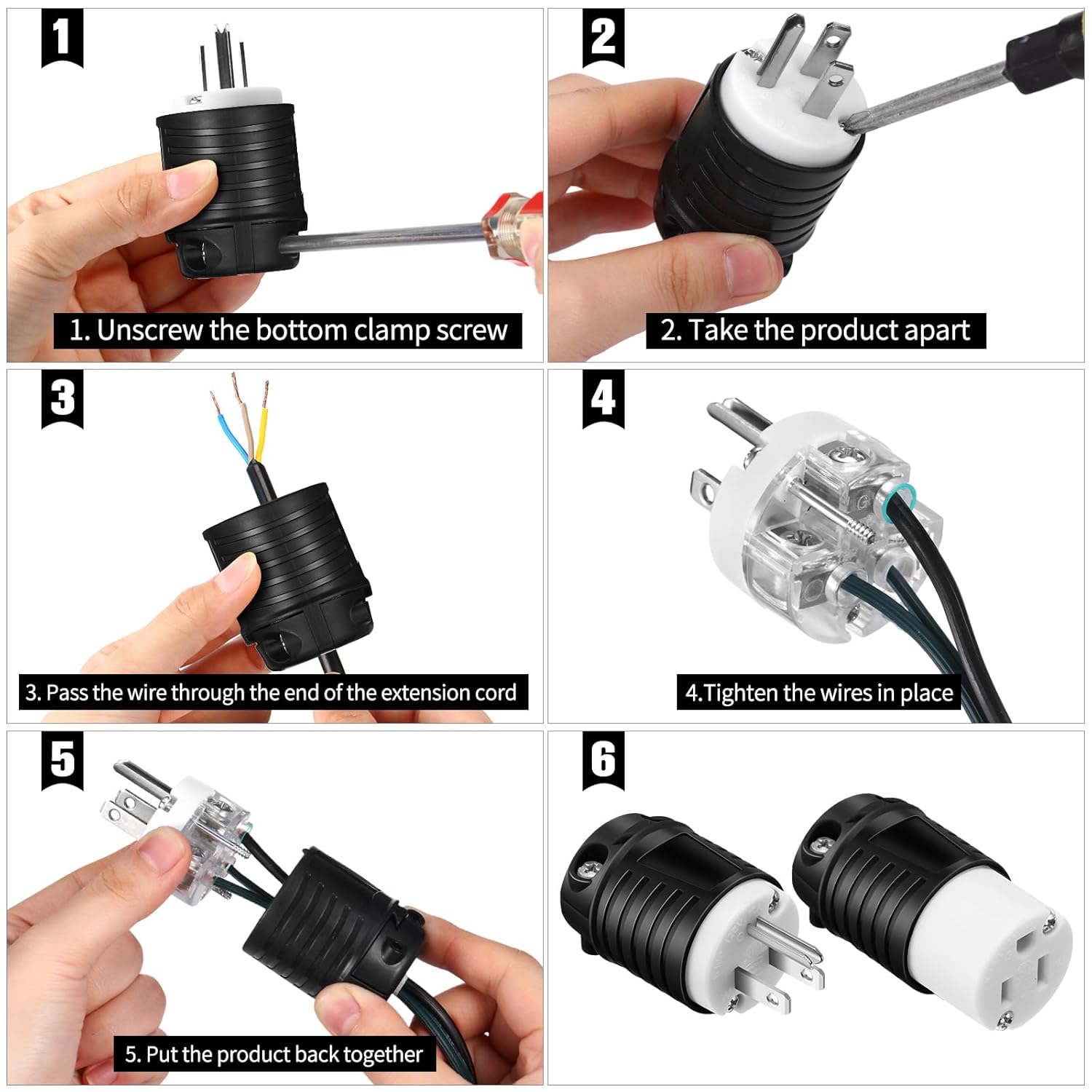 1

1. Unscrew the bottom clamp screw

2

2. Take the product apart

3

3. Pass the wire through the end of the extension cord

4

4.Tighten the wires in place

5

5. Put the product back together

6