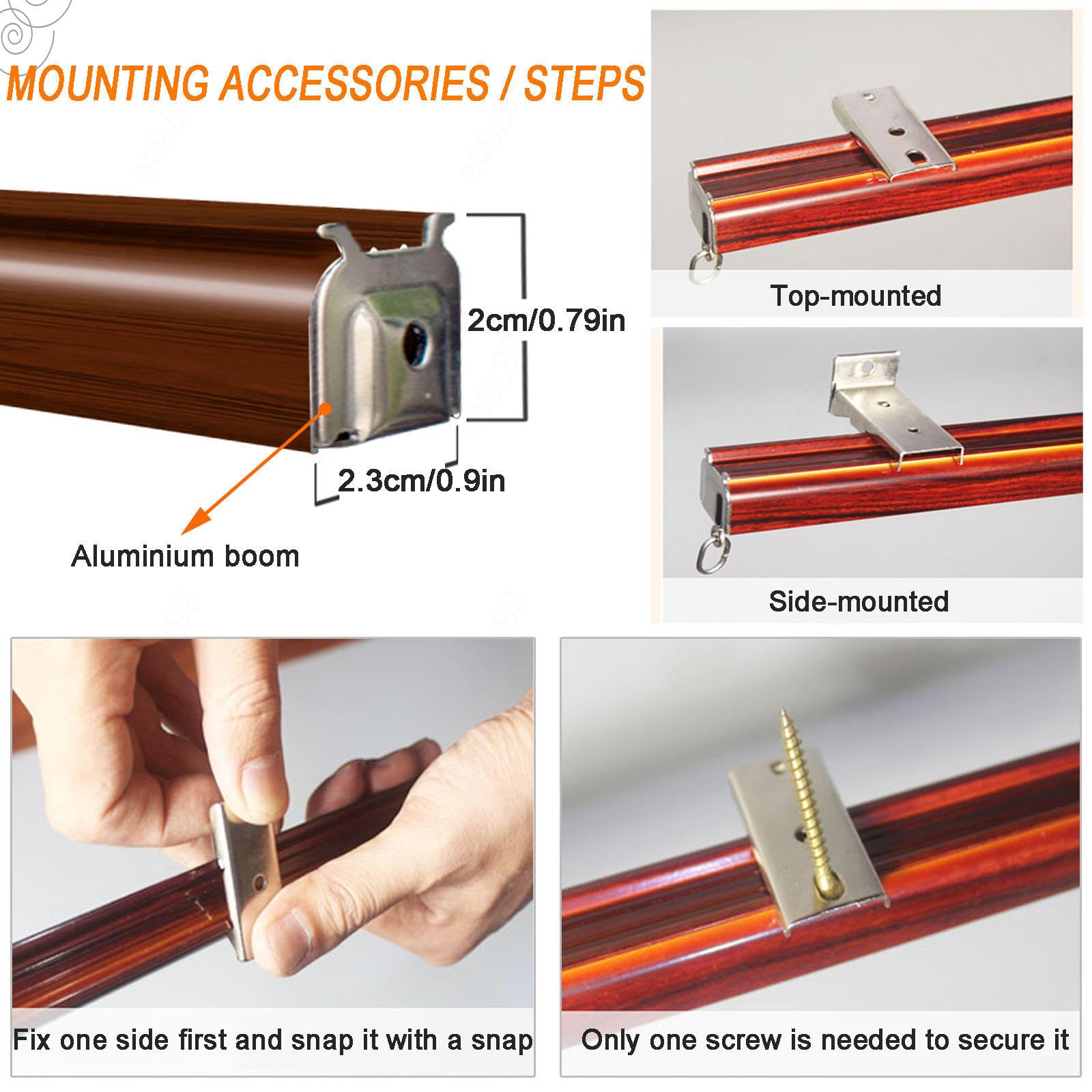 MOUNTING ACCESSORIES / STEPS

2cm/0.79in

2.3cm/0.9in

Aluminium boom

Top-mounted

Side-mounted

Fix one side first and snap it with a snap

Only one screw is needed to secure it