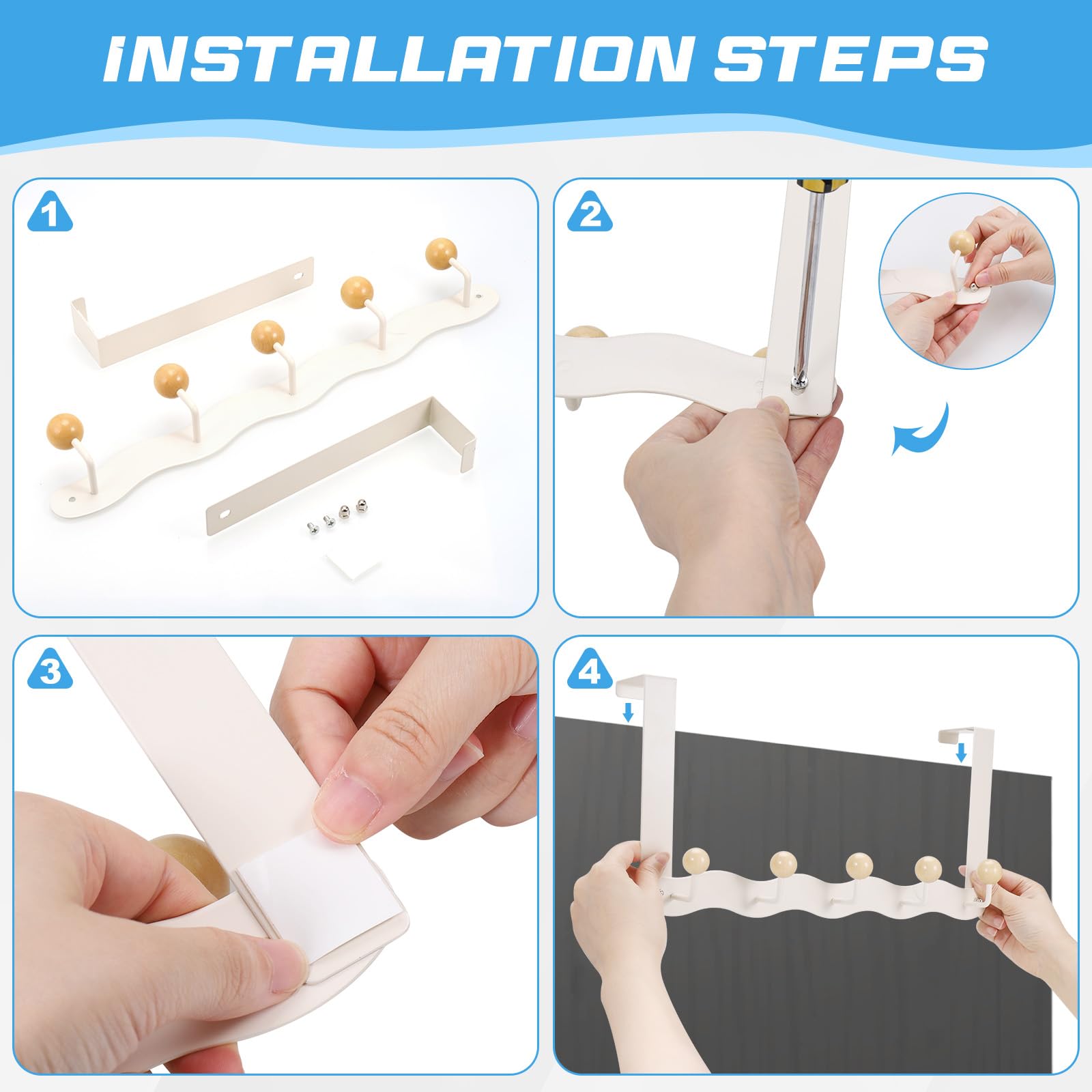 INSTALLATION STEPS

1

2

3

4