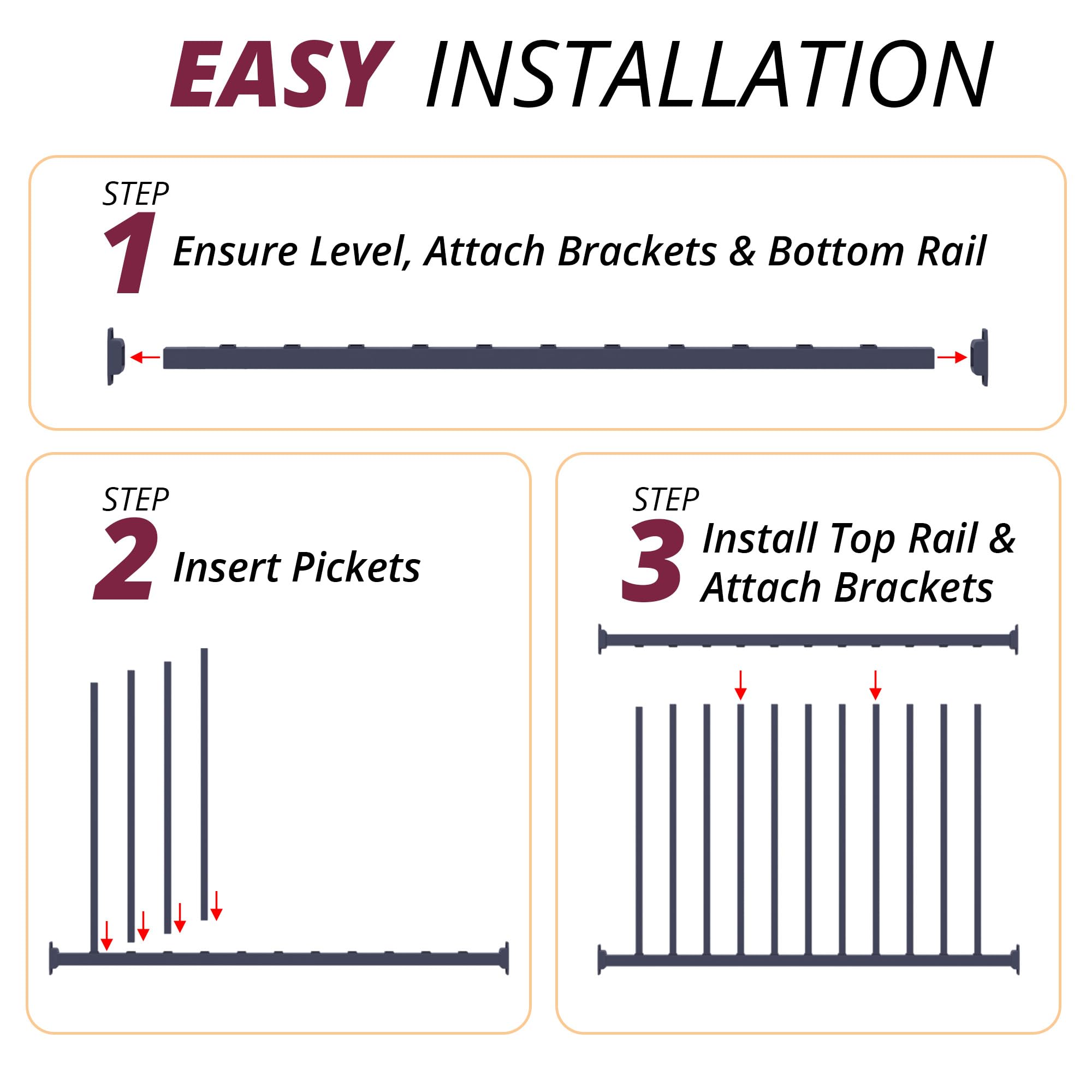 EASY INSTALLATION

STEP
1 Ensure Level, Attach Brackets & Bottom Rail

STEP
2 Insert Pickets

STEP
3 Install Top Rail & Attach Brackets