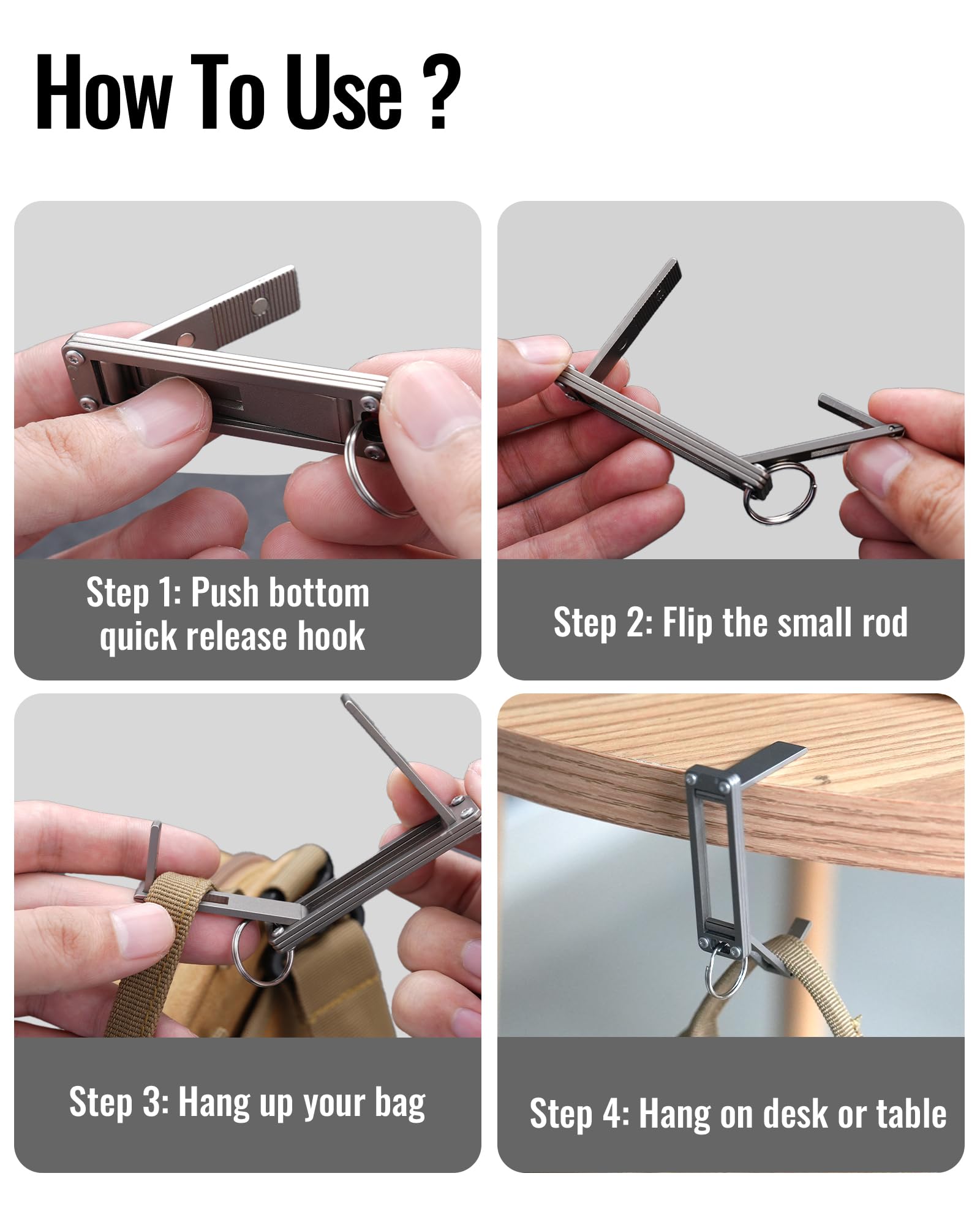 How To Use ?

Step 1: Push bottom quick release hook

Step 2: Flip the small rod

Step 3: Hang up your bag

Step 4: Hang on desk or table