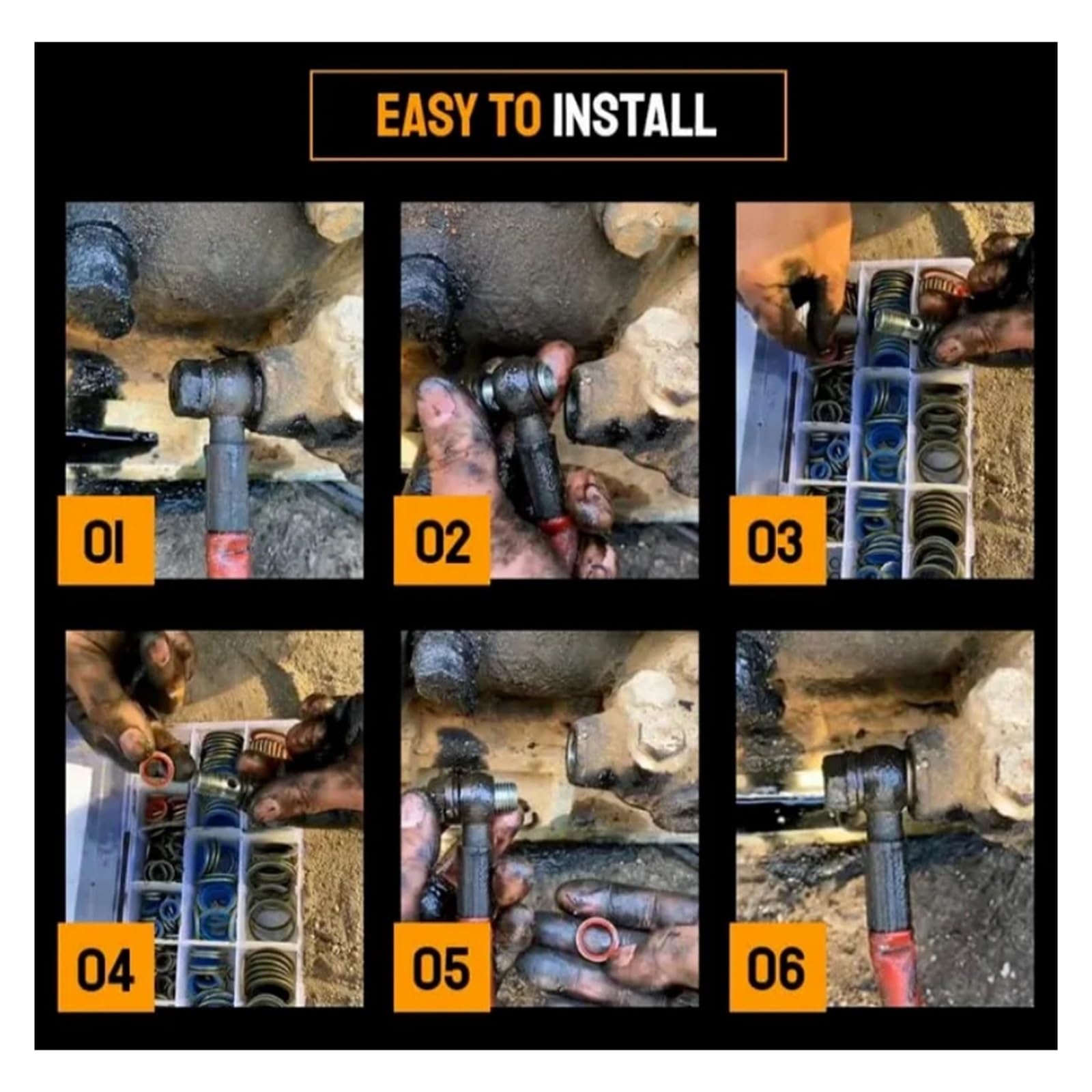 EASY TO INSTALL

01

02

03

04

05

06