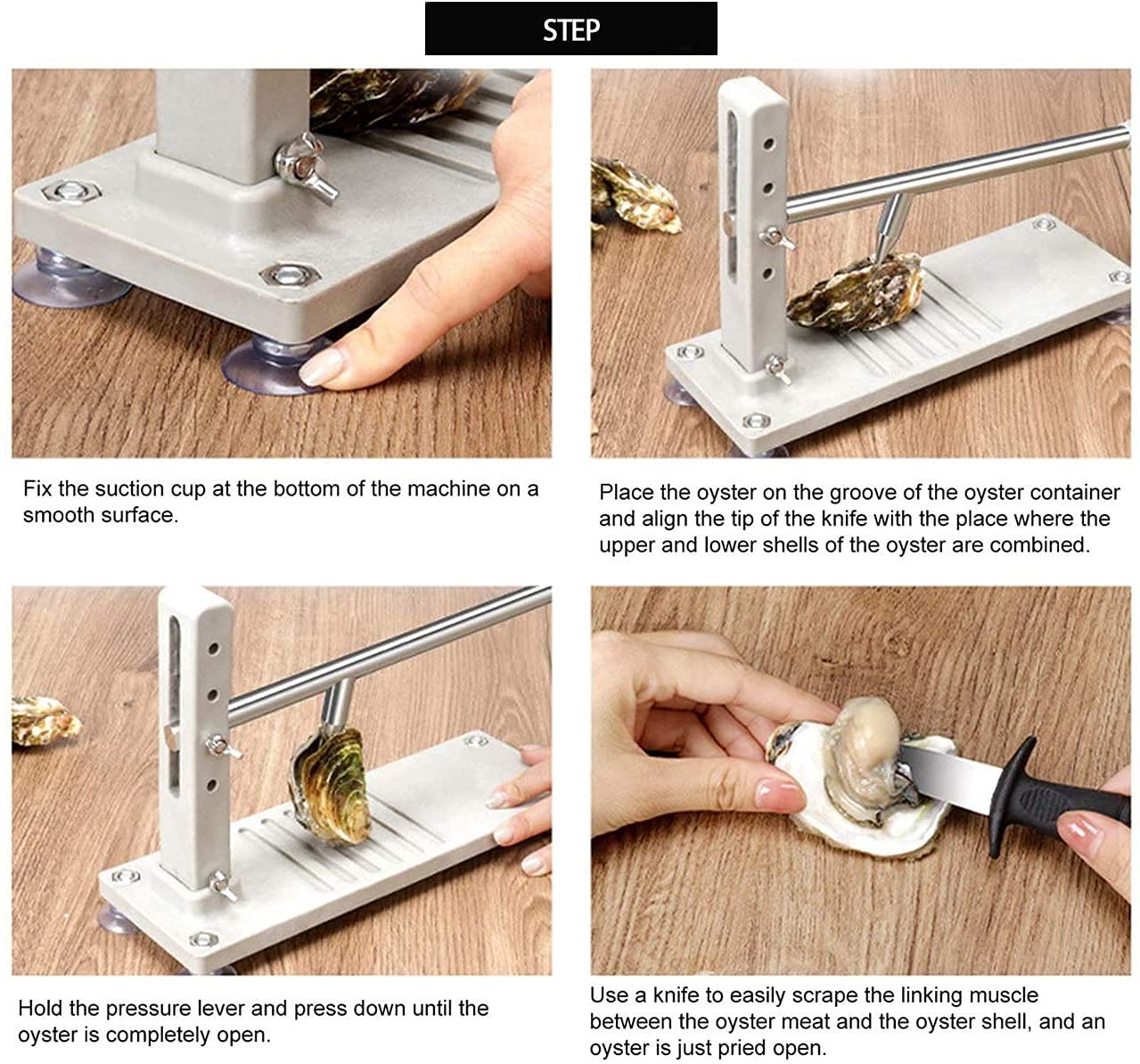 STEP

Fix the suction cup at the bottom of the machine on a smooth surface.

Place the oyster on the groove of the oyster container and align the tip of the knife with the place where the upper and lower shells of the oyster are combined.

Hold the pressure lever and press down until the oyster is completely open.

Use a knife to easily scrape the linking muscle between the oyster meat and the oyster shell, and an oyster is just pried open.