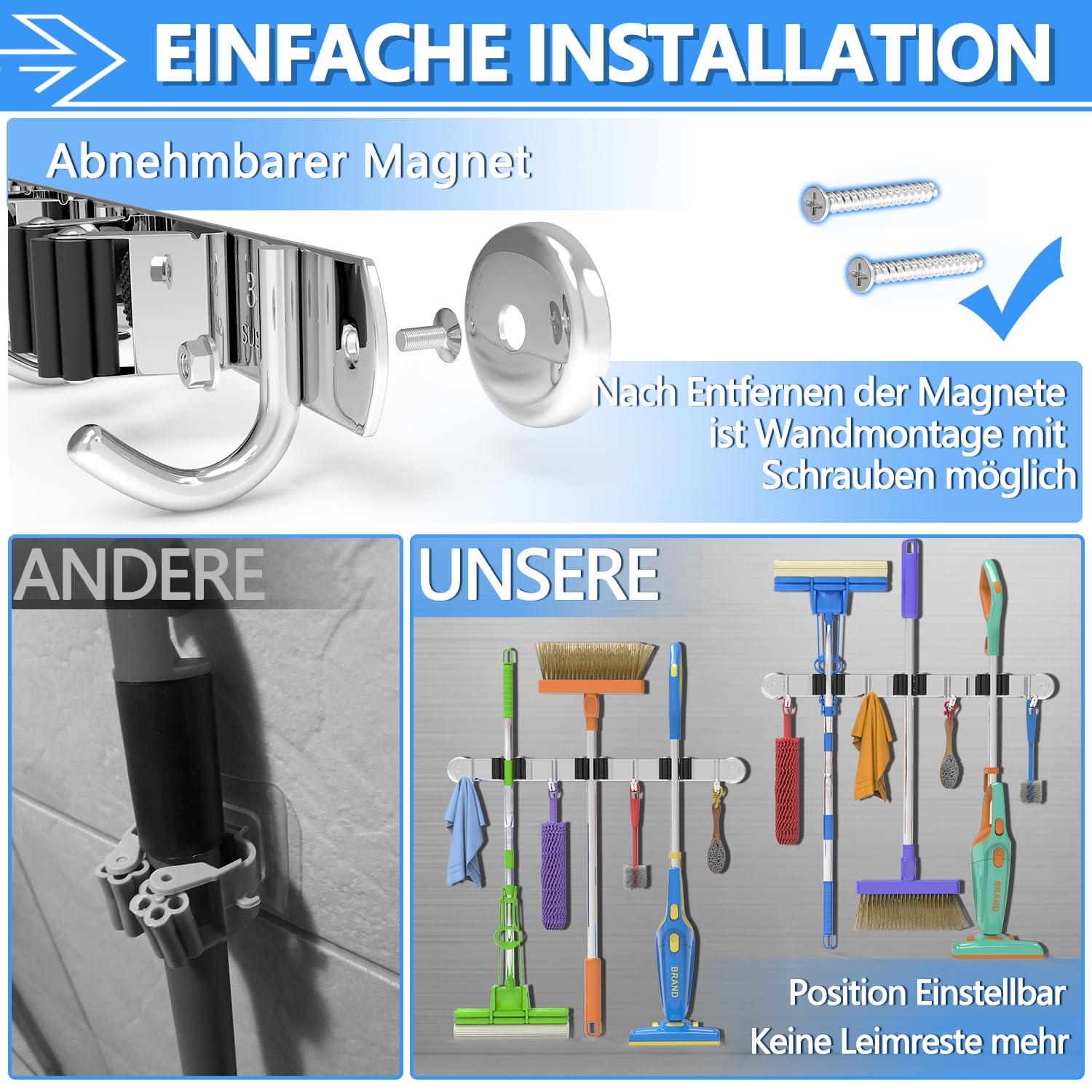 EINFACHE INSTALLATION

Abnehmbarer Magnet

Nach Entfernen der Magnete ist Wandmontage mit Schrauben möglich

ANDERE

UNSERE

BRAND

BRAND

Position Einstellbar

Keine Leimreste mehr