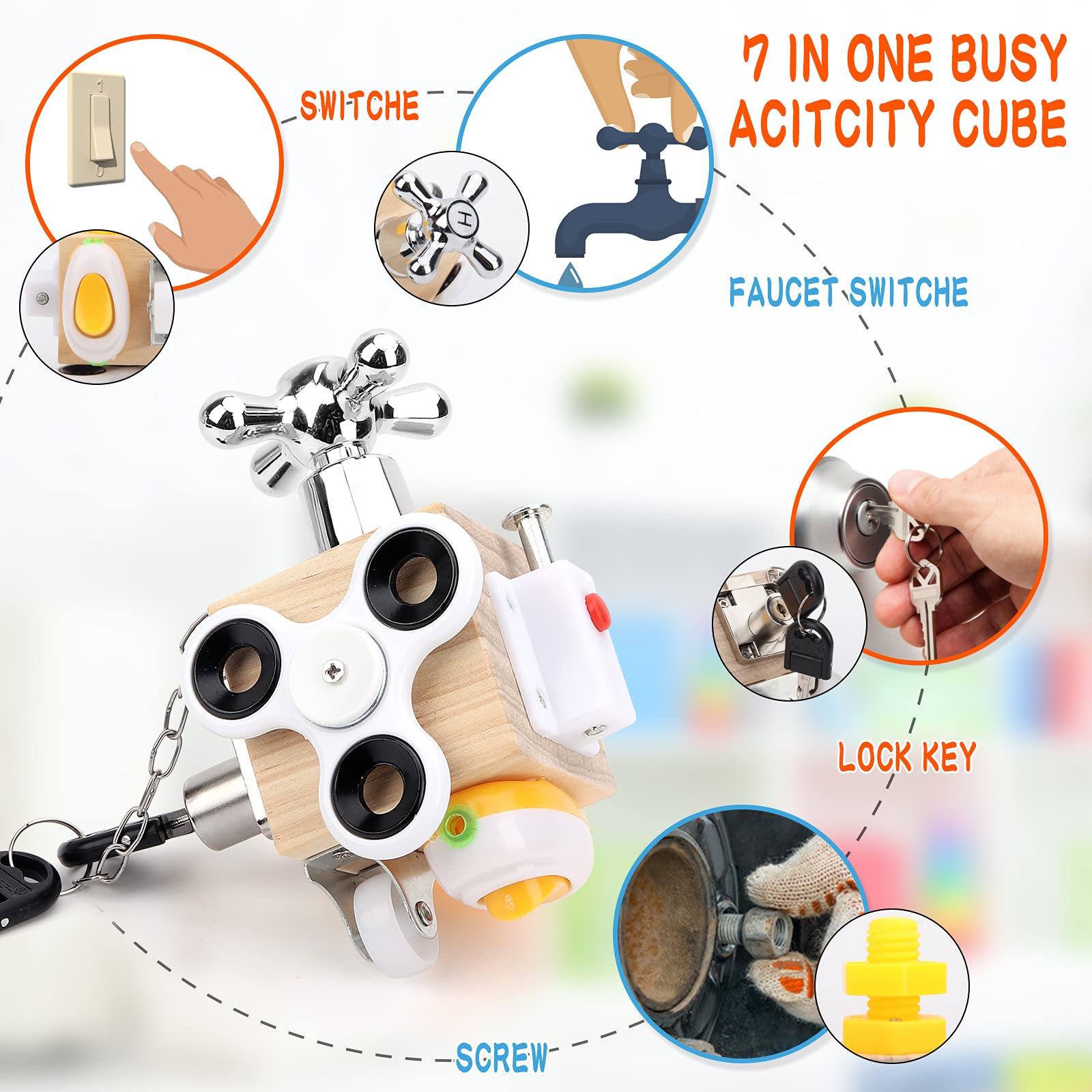 7 IN ONE BUSY ACITCITY CUBE

SWITCHE

1

0

H

FAUCET SWITCHE

LOCK KEY

SCREW