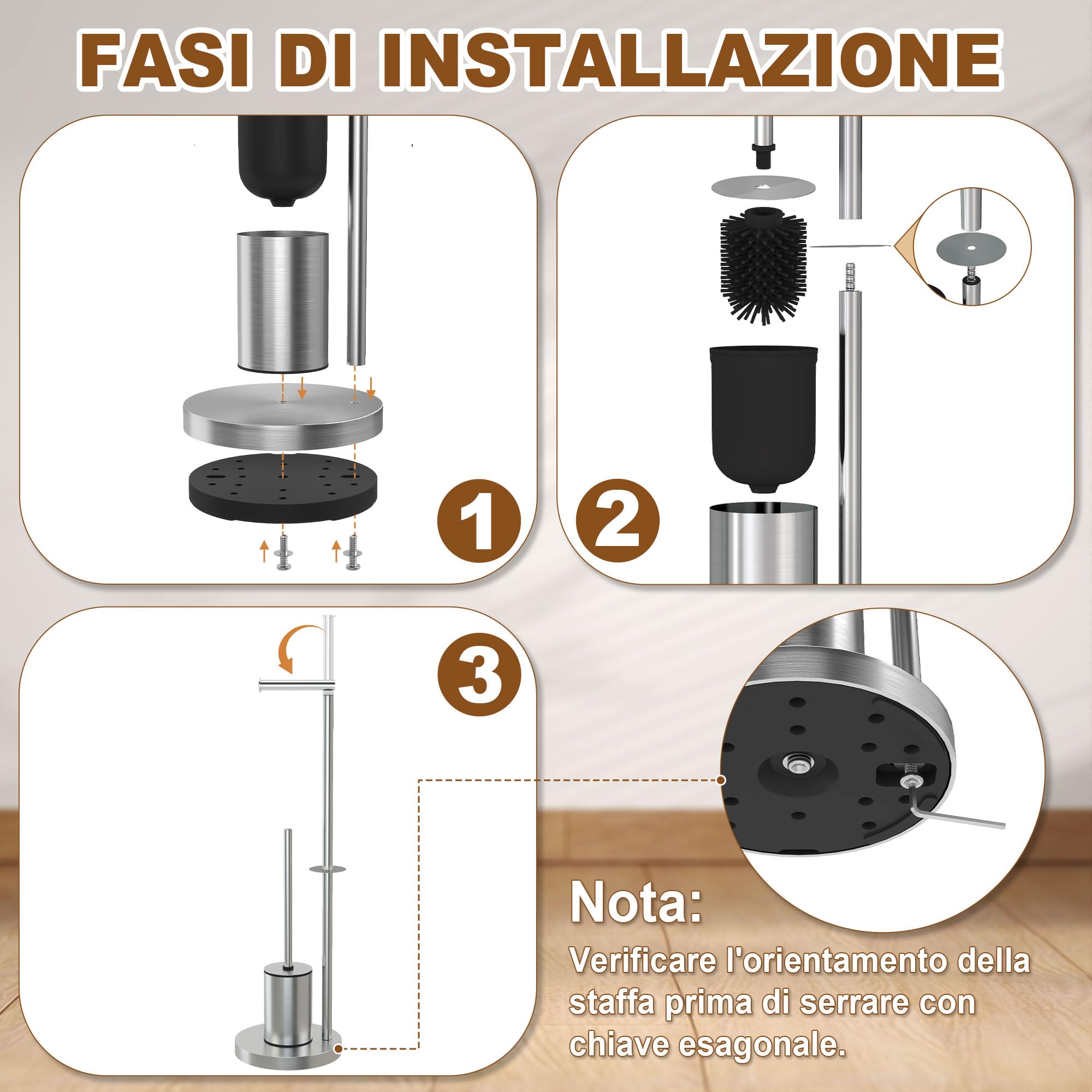 FASI DI INSTALLAZIONE

1

2

3

Nota:

Verificare l'orientamento della staffa prima di serrare con chiave esagonale.