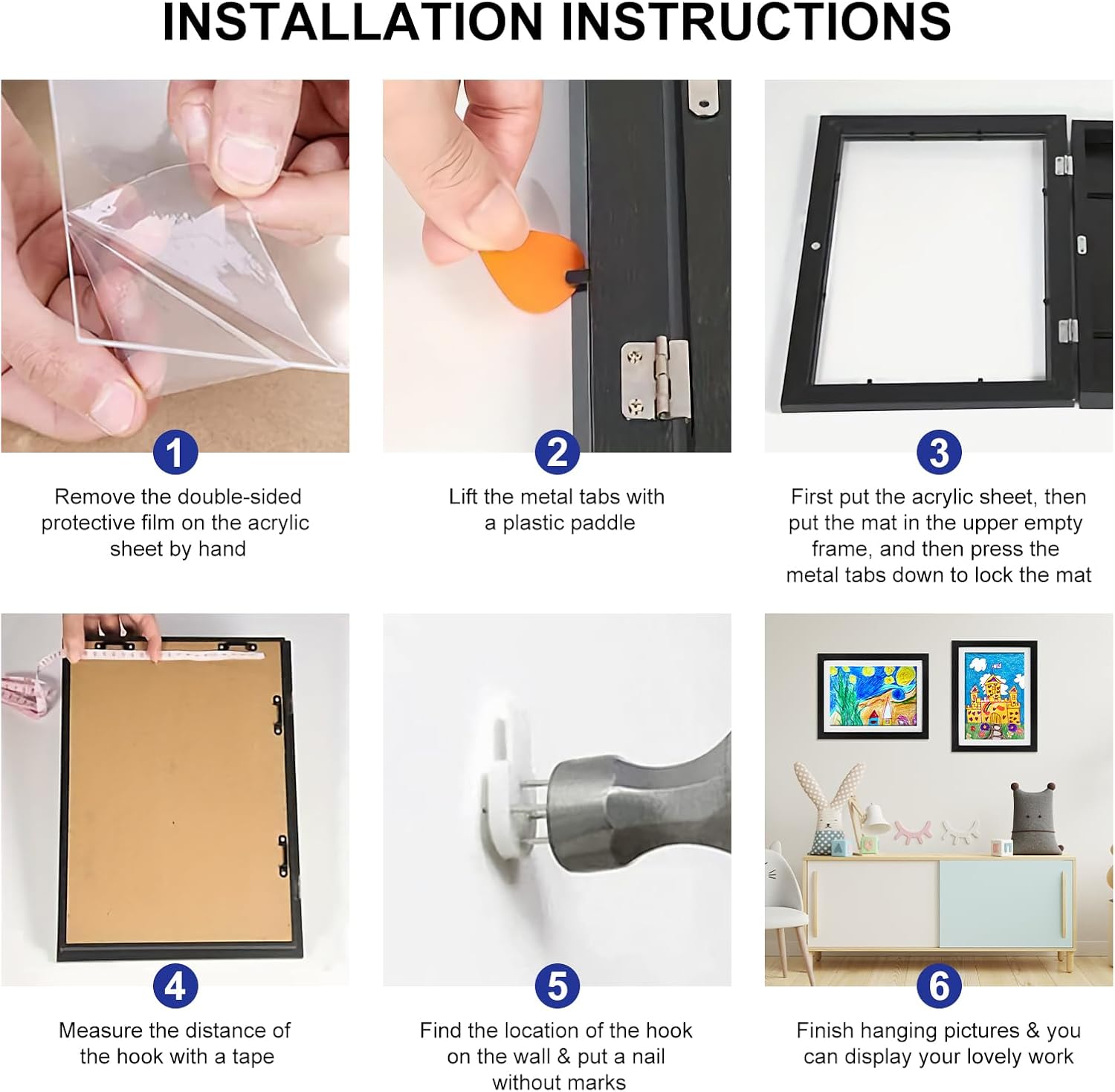 INSTALLATION INSTRUCTIONS

1
Remove the double-sided protective film on the acrylic sheet by hand

2
Lift the metal tabs with a plastic paddle

3
First put the acrylic sheet, then put the mat in the upper empty frame, and then press the metal tabs down to lock the mat

4
Measure the distance of the hook with a tape

5
Find the location of the hook on the wall & put a nail without marks

6
Finish hanging pictures & you can display your lovely work