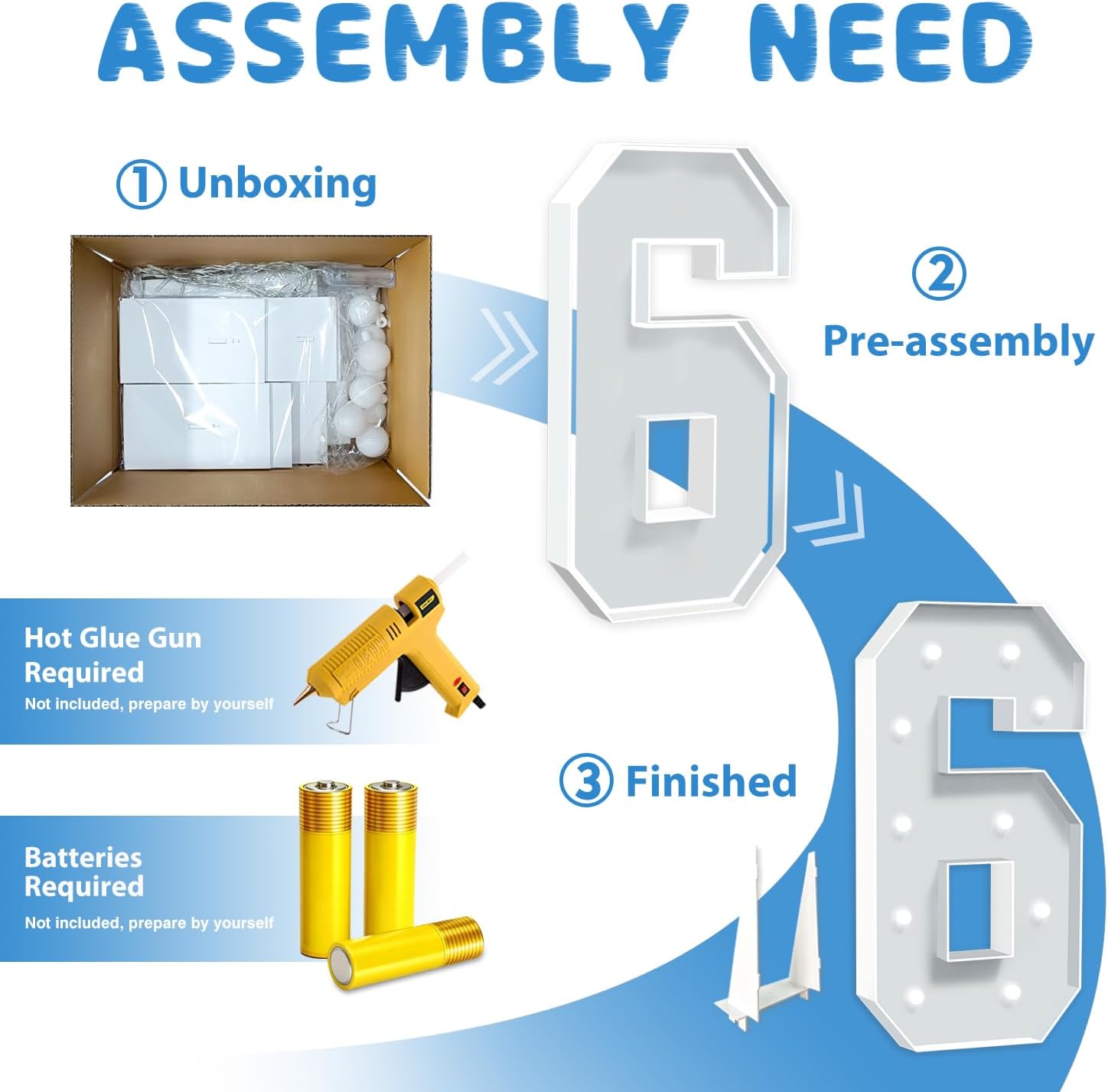 ASSEMBLY NEED

① Unboxing

② Pre-assembly

Hot Glue Gun Required
Not included, prepare by yourself

③ Finished

Batteries Required
Not included, prepare by yourself