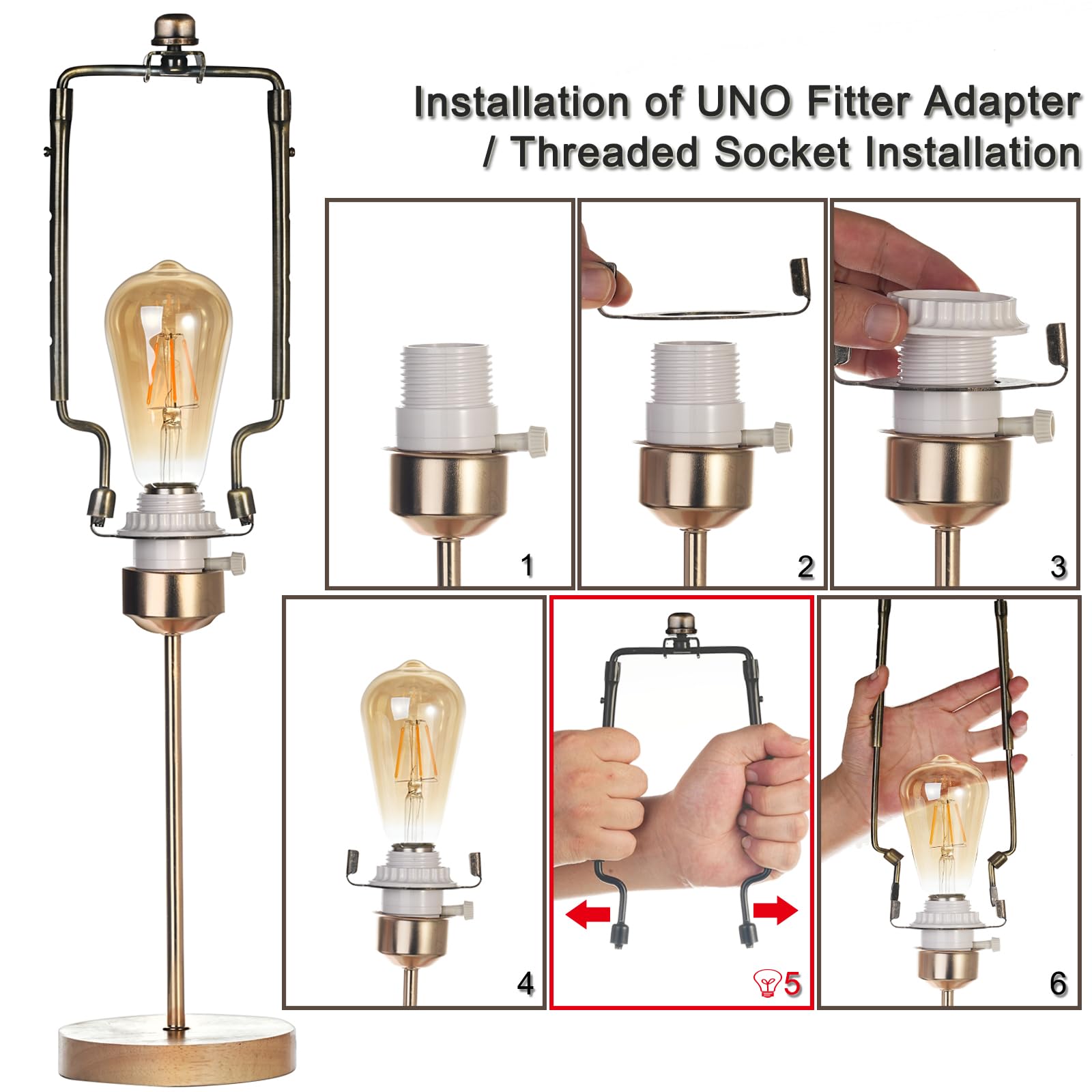 Installation of UNO Fitter Adapter / Threaded Socket Installation

1

2

3

4

5

6