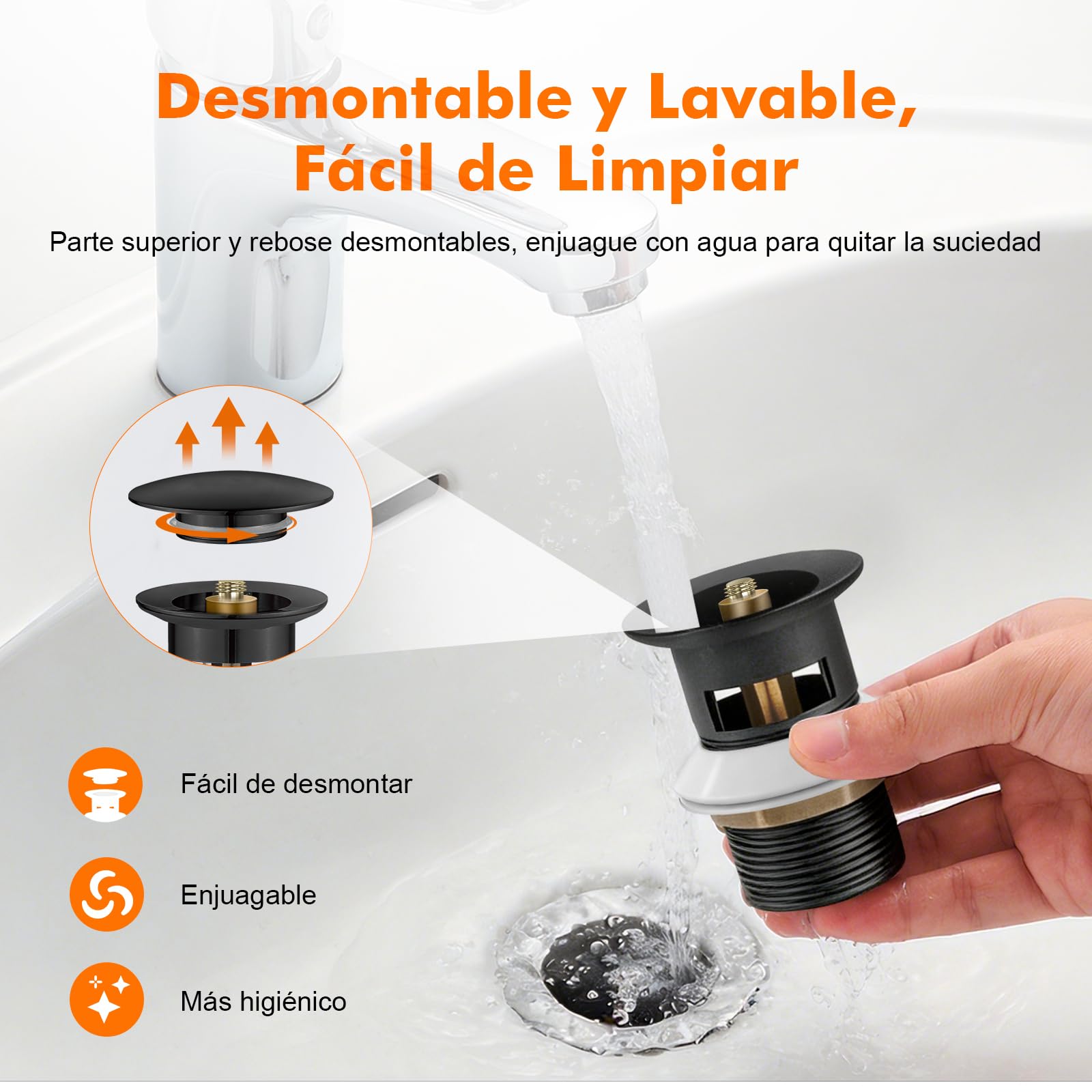 Desmontable y Lavable, Fácil de Limpiar

Parte superior y rebose desmontables, enjuague con agua para quitar la suciedad

Fácil de desmontar

Enjuagable

Más higiénico