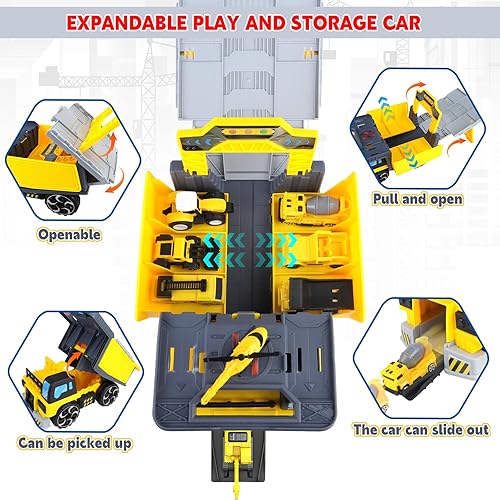 EXPANDABLE PLAY AND STORAGE CAR

Openable

Pull and open

Can be picked up

The car can slide out