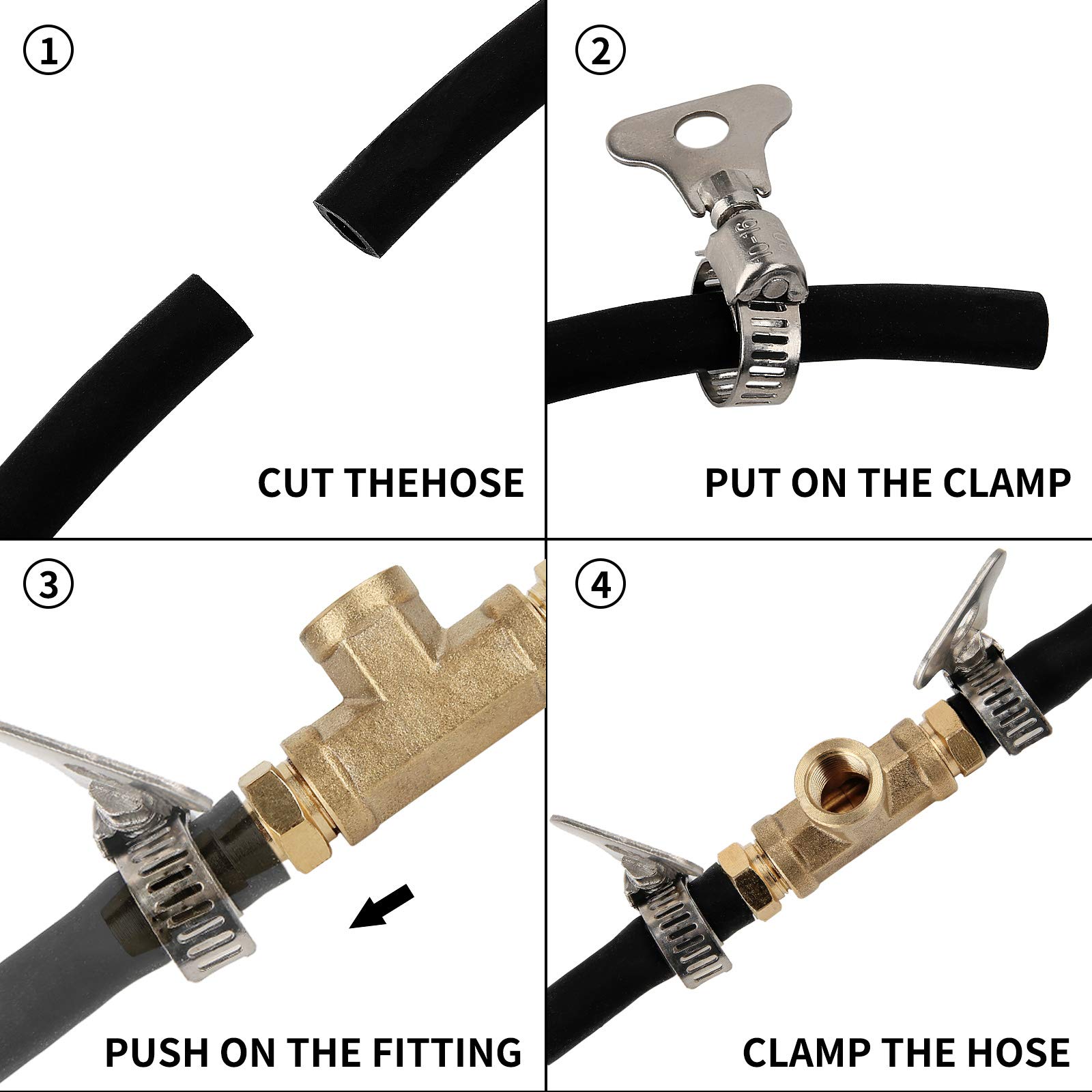 ①

CUT THEHOSE

②

10-16

PUT ON THE CLAMP

③

PUSH ON THE FITTING

④

CLAMP THE HOSE