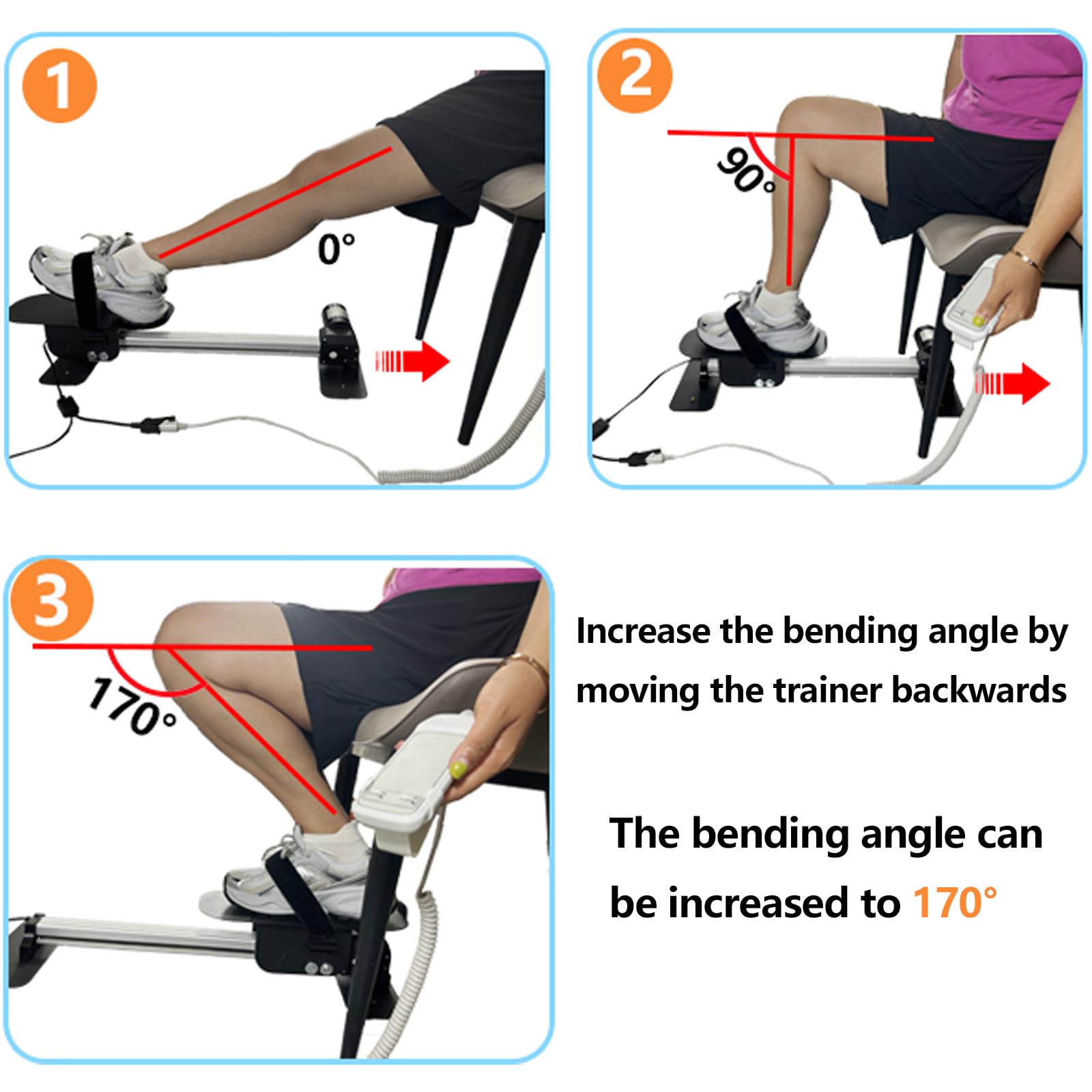 1

0°

2

90°

3

170°

Increase the bending angle by moving the trainer backwards

The bending angle can be increased to 170°