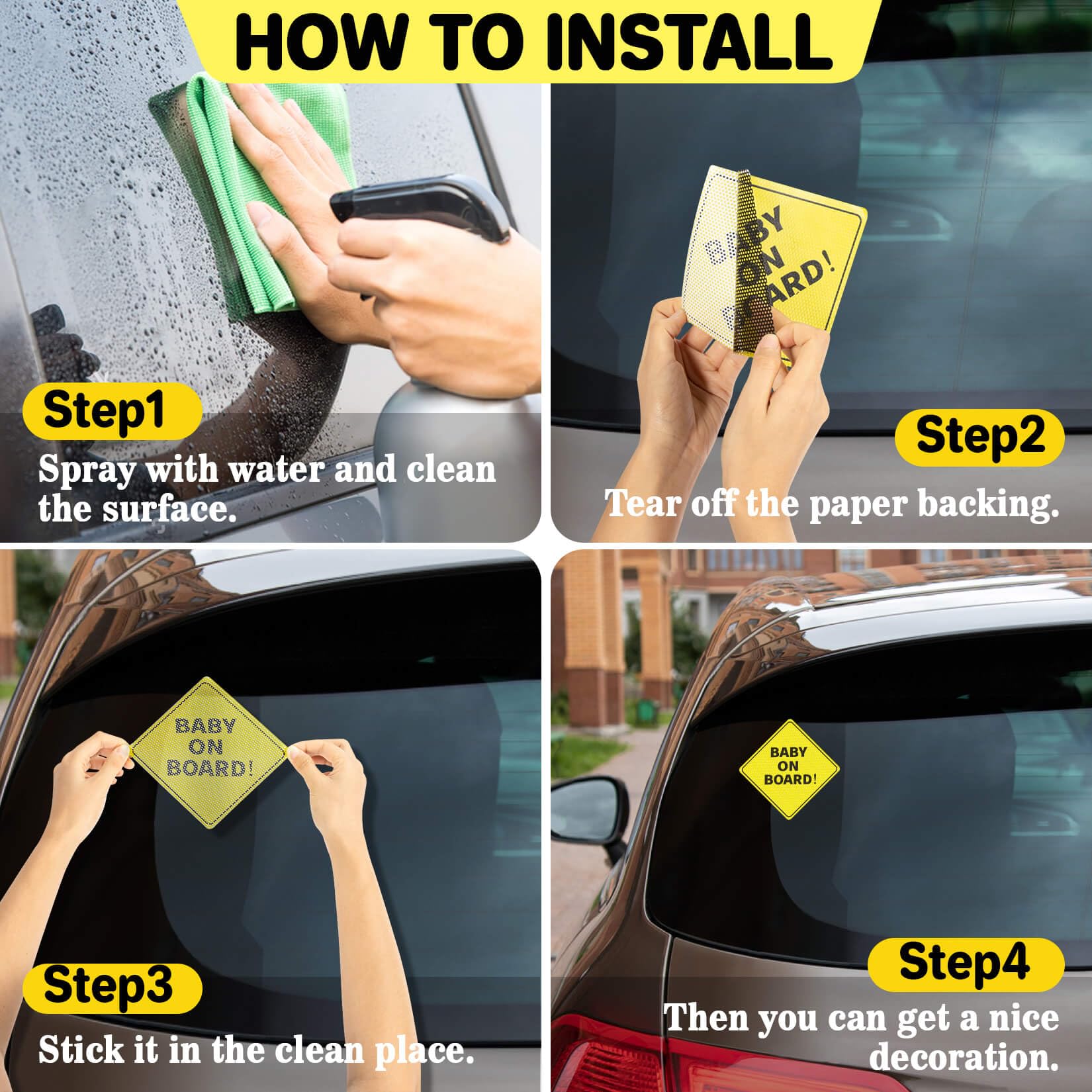 HOW TO INSTALL

Step1
Spray with water and clean the surface.

BABY ON BOARD!

Step2
Tear off the paper backing.

BABY ON BOARD!

Step3
Stick it in the clean place.

BABY ON BOARD!

Step4
Then you can get a nice decoration.