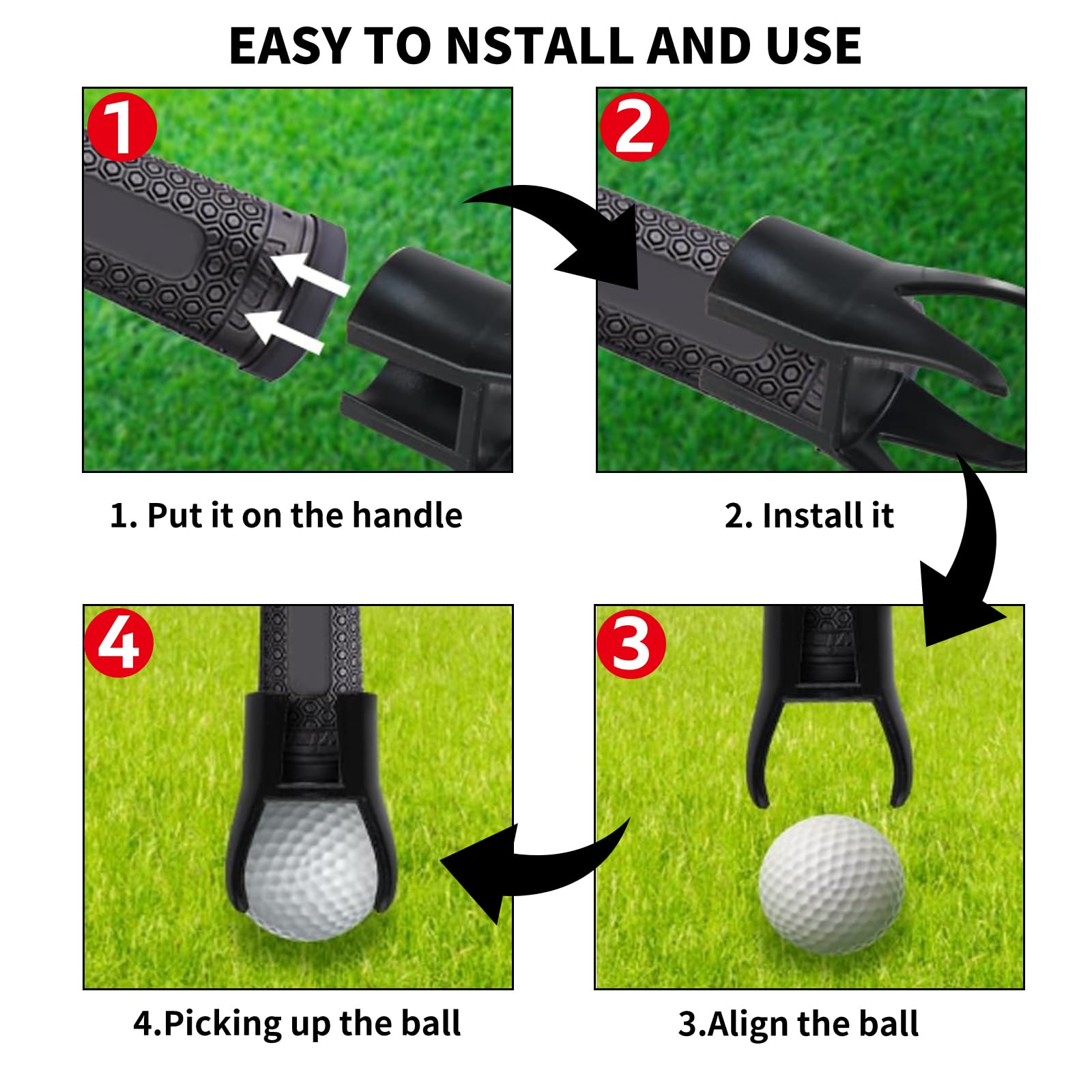 EASY TO NSTALL AND USE

1

2

1. Put it on the handle

2. Install it

4

3

4.Picking up the ball

3.Align the ball