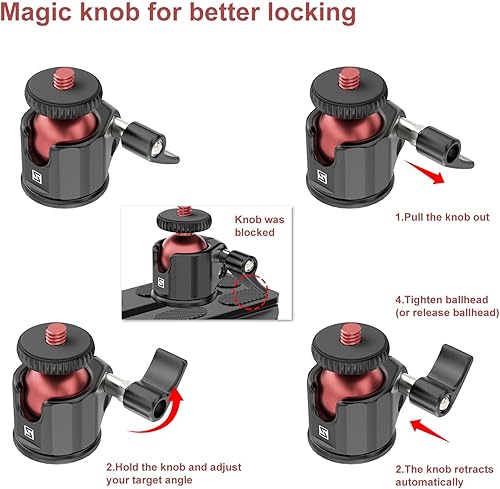 Magic knob for better locking

Knob was blocked

1.Pull the knob out

4.Tighten ballhead (or release ballhead)

2.Hold the knob and adjust your target angle

2.The knob retracts automatically