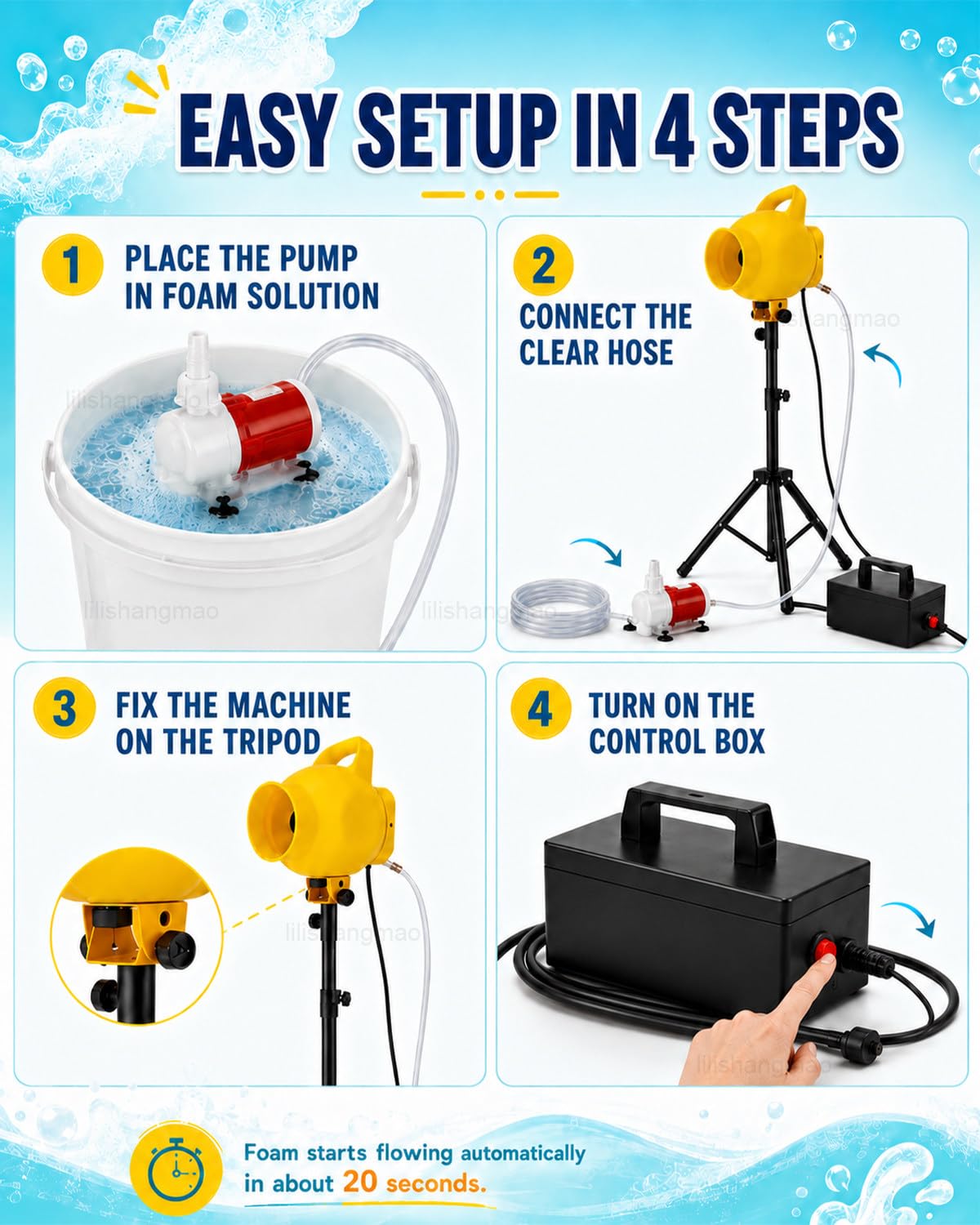 EASY SETUP IN 4 STEPS

1 PLACE THE PUMP IN FOAM SOLUTION

lilishangmao

lilishangmao

2 CONNECT THE CLEAR HOSE

lilishangmao

lilishangmao

3 FIX THE MACHINE ON THE TRIPOD

lilishangmao

4 TURN ON THE CONTROL BOX

lilishangmao

Foam starts flowing automatically in about 20 seconds.