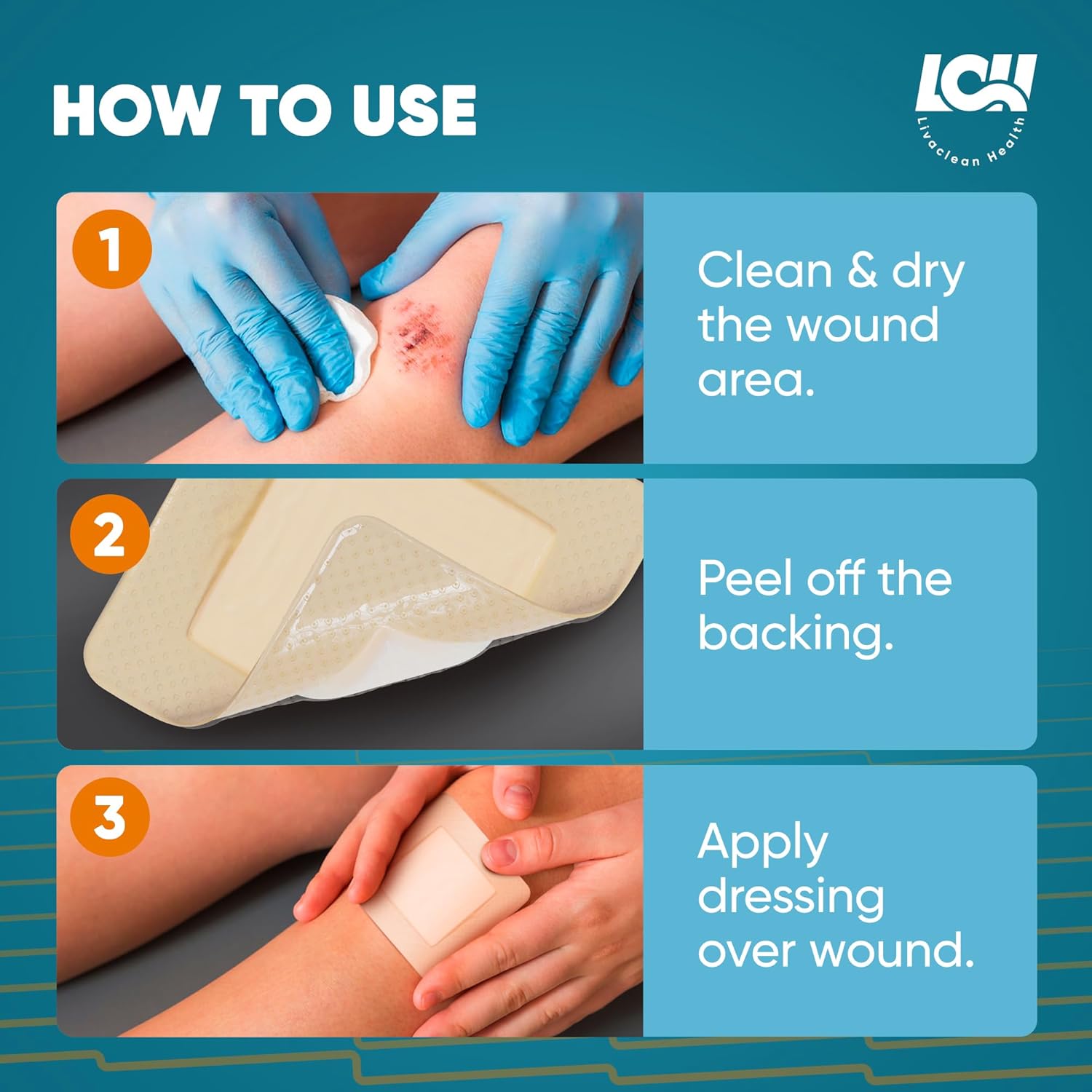 HOW TO USE

LCH
Livaclean Health

1

Clean & dry the wound area.

2

Peel off the backing.

3

Apply dressing over wound.