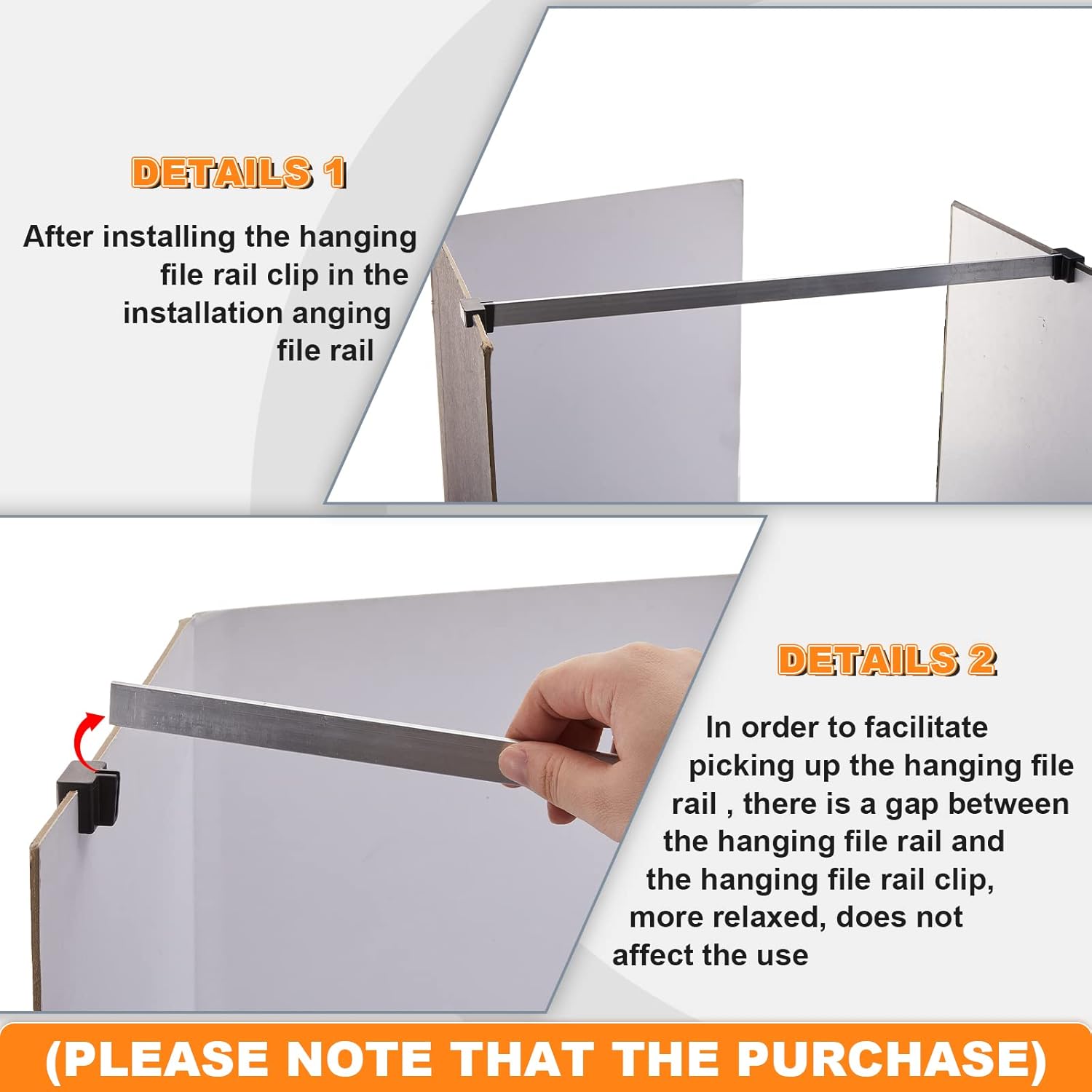 DETAILS 1

After installing the hanging file rail clip in the installation anging file rail

DETAILS 2

In order to facilitate picking up the hanging file rail , there is a gap between the hanging file rail and the hanging file rail clip, more relaxed, does not affect the use

(PLEASE NOTE THAT THE PURCHASE)