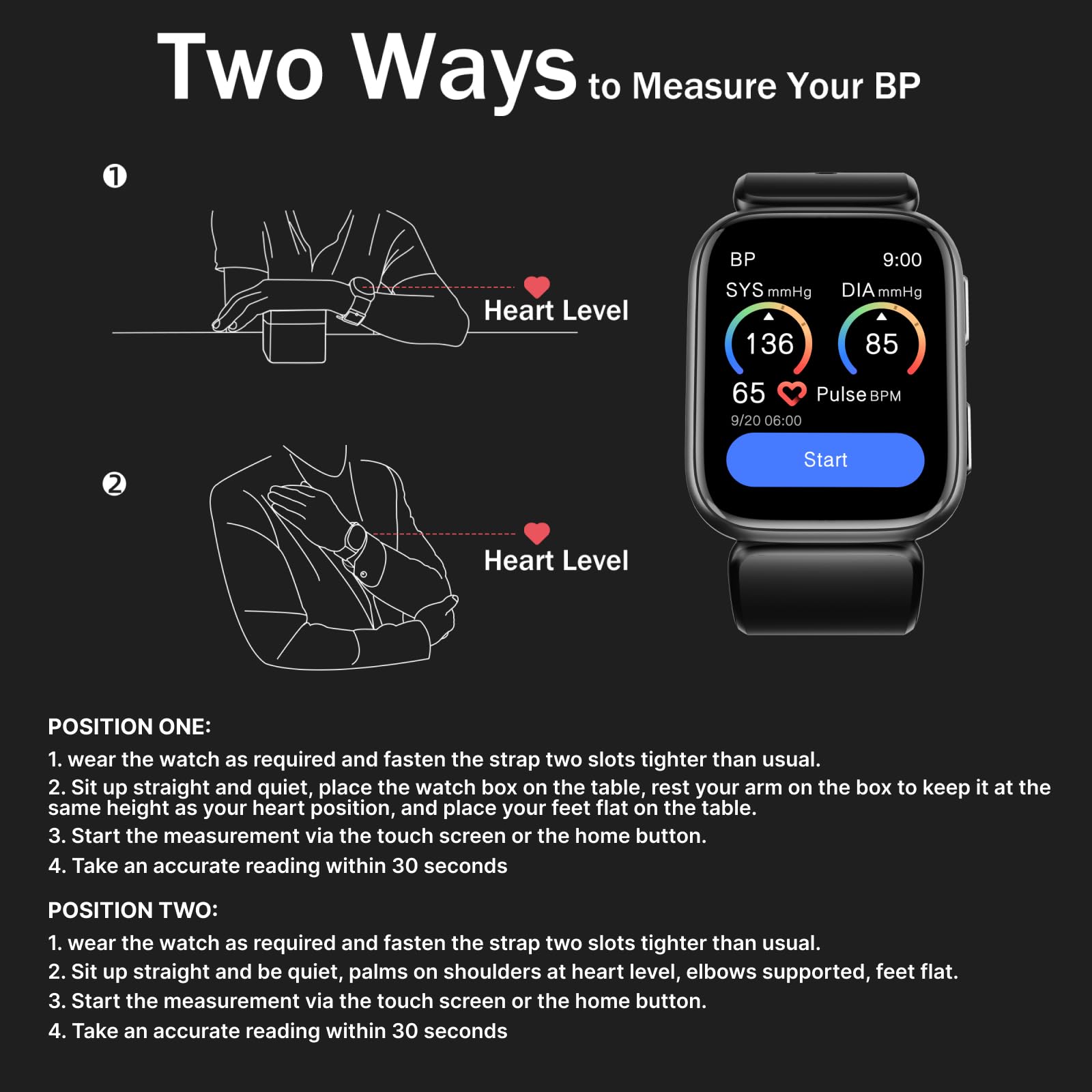 Two Ways to Measure Your BP

❶

Heart Level

❷

Heart Level

BP 9:00
SYS mmHg DIA mmHg
136 85
65 Pulse BPM
9/20 06:00
Start

POSITION ONE:
1. wear the watch as required and fasten the strap two slots tighter than usual.
2. Sit up straight and quiet, place the watch box on the table, rest your arm on the box to keep it at the same height as your heart position, and place your feet flat on the table.
3. Start the measurement via the touch screen or the home button.
4. Take an accurate reading within 30 seconds

POSITION TWO:
1. wear the watch as required and fasten the strap two slots tighter than usual.
2. Sit up straight and be quiet, palms on shoulders at heart level, elbows supported, feet flat.
3. Start the measurement via the touch screen or the home button.
4. Take an accurate reading within 30 seconds