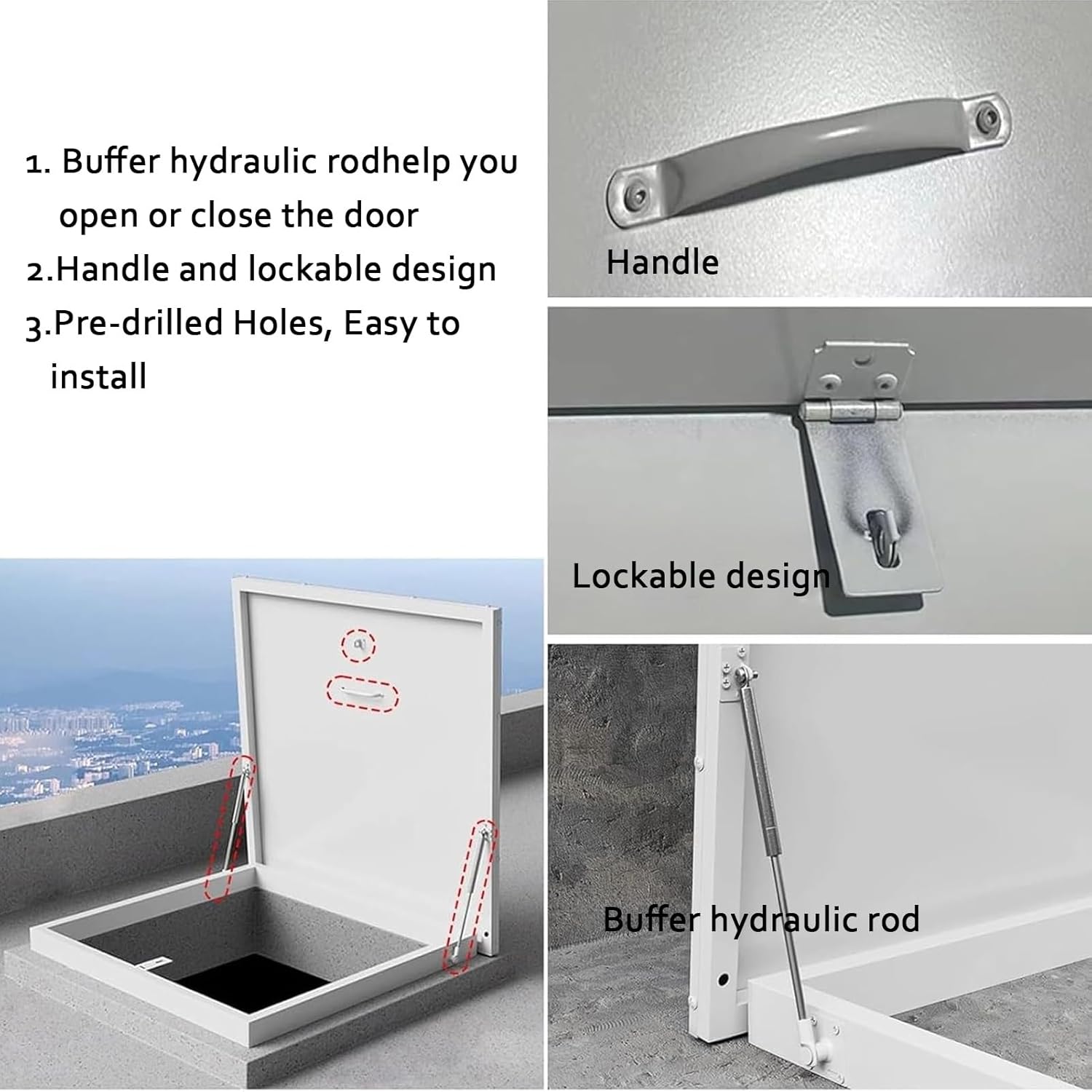 1. Buffer hydraulic rodhelp you open or close the door
2.Handle and lockable design
3.Pre-drilled Holes, Easy to install

Handle

Lockable design

Buffer hydraulic rod