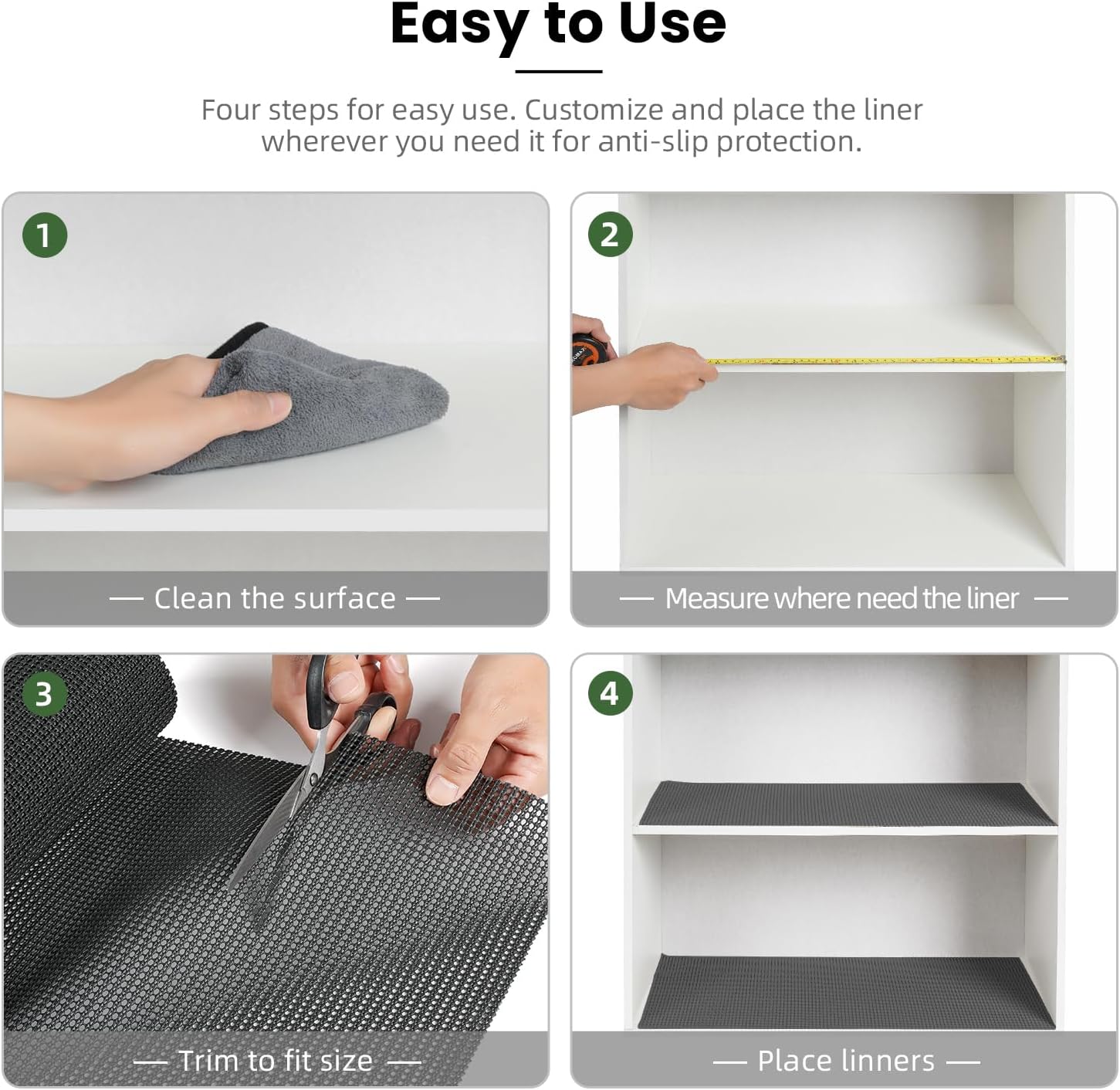 Easy to Use

Four steps for easy use. Customize and place the liner wherever you need it for anti-slip protection.

1

— Clean the surface —

2

— Measure where need the liner —

3

— Trim to fit size —

4

— Place linners —