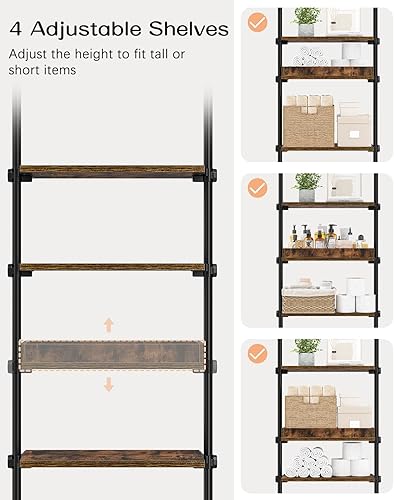 4 Adjustable Shelves

Adjust the height to fit tall or short items