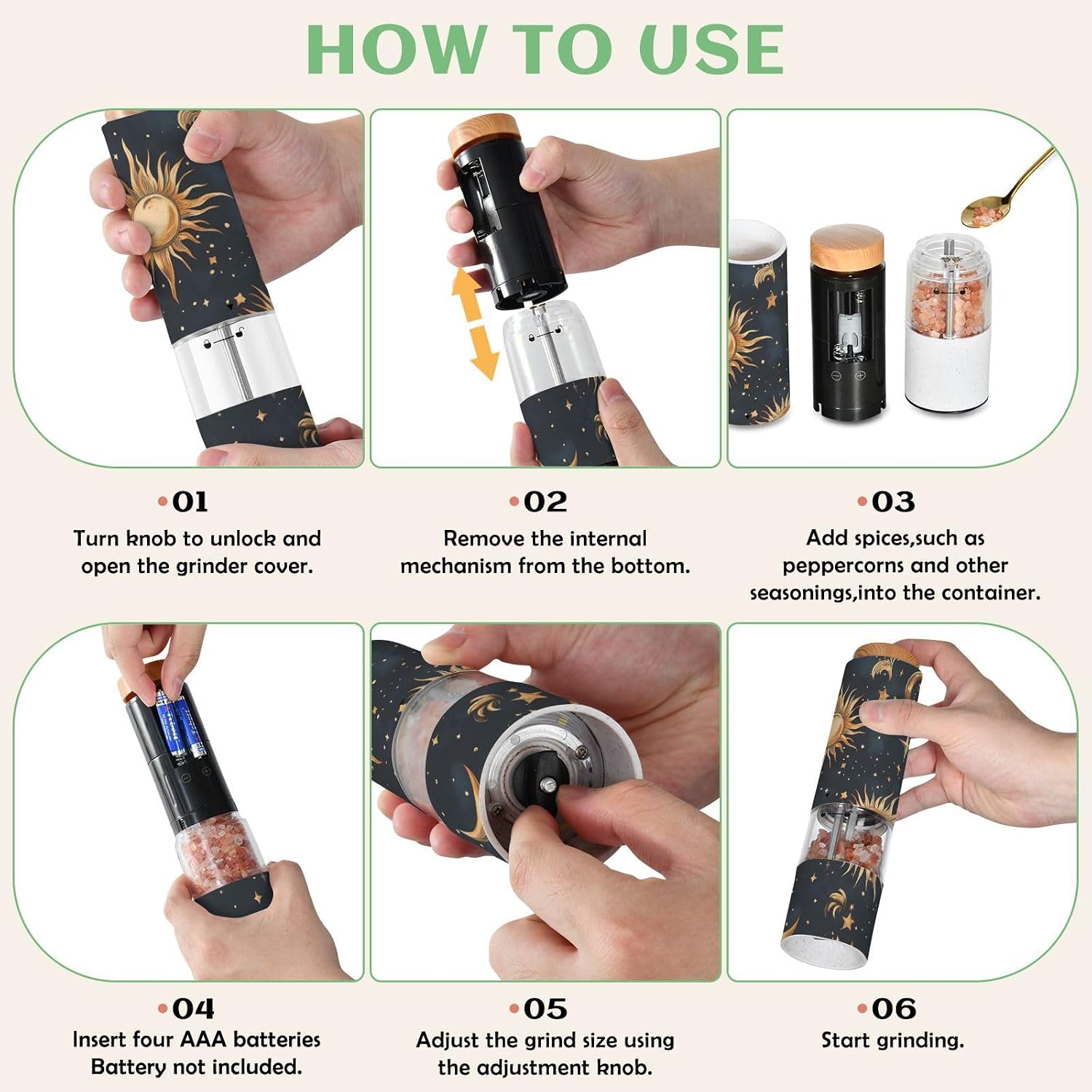 HOW TO USE

•01
Turn knob to unlock and open the grinder cover.

•02
Remove the internal mechanism from the bottom.

•03
Add spices,such as peppercorns and other seasonings,into the container.

•04
Insert four AAA batteries Battery not included.

•05
Adjust the grind size using the adjustment knob.

•06
Start grinding.