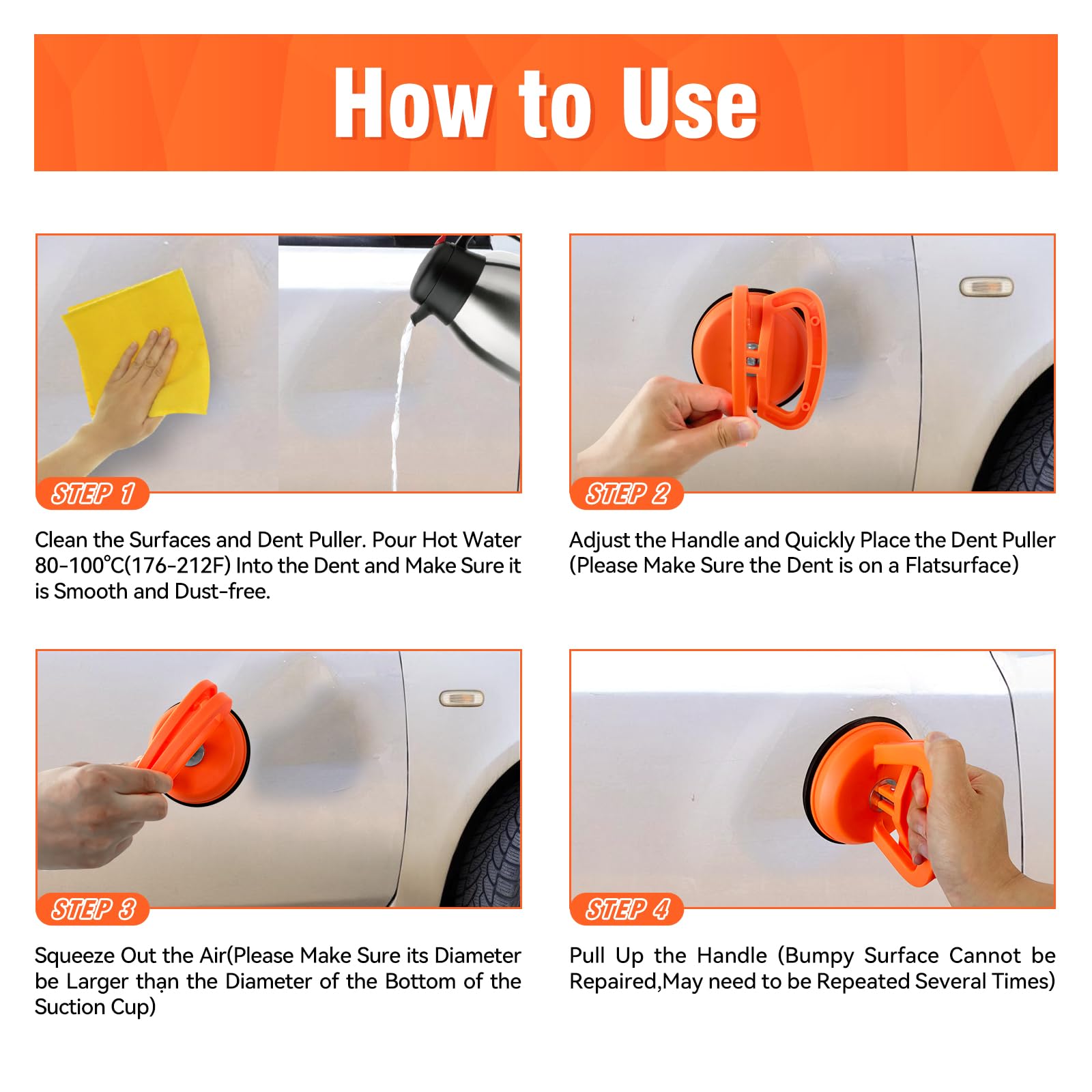 How to Use

STEP 1

Clean the Surfaces and Dent Puller. Pour Hot Water 80-100°C(176-212F) Into the Dent and Make Sure it is Smooth and Dust-free.

STEP 2

Adjust the Handle and Quickly Place the Dent Puller (Please Make Sure the Dent is on a Flatsurface)

STEP 3

Squeeze Out the Air(Please Make Sure its Diameter be Larger than the Diameter of the Bottom of the Suction Cup)

STEP 4

Pull Up the Handle (Bumpy Surface Cannot be Repaired,May need to be Repeated Several Times)