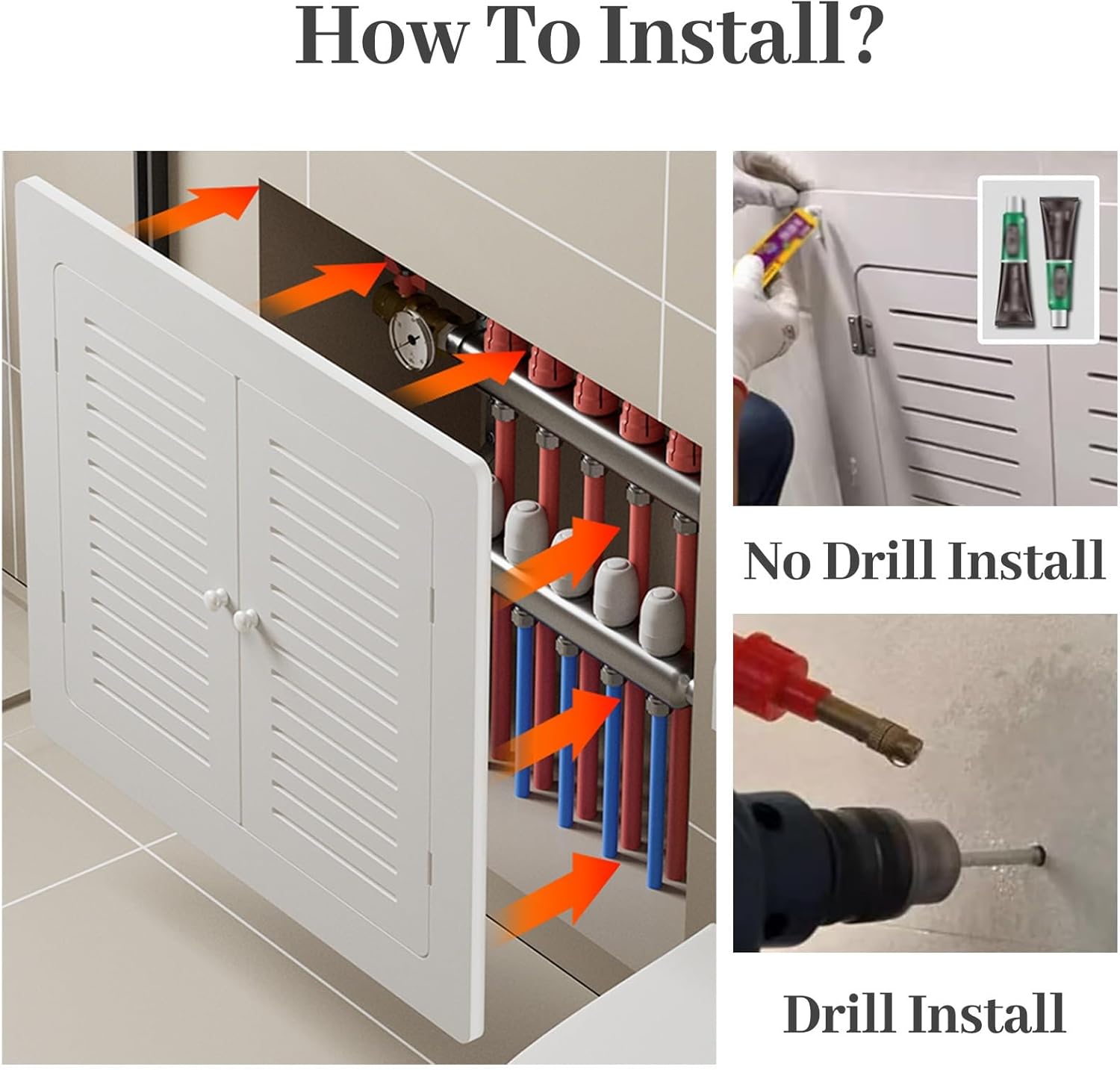 How To Install?

No Drill Install

Drill Install