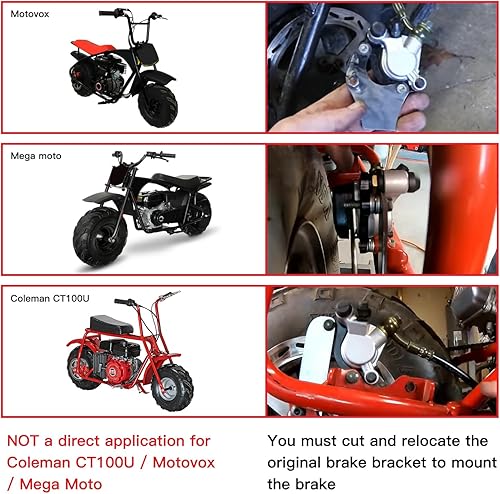 Motovox

Mega moto

Coleman CT100U

NOT a direct application for Coleman CT100U / Motovox / Mega Moto

You must cut and relocate the original brake bracket to mount the brake