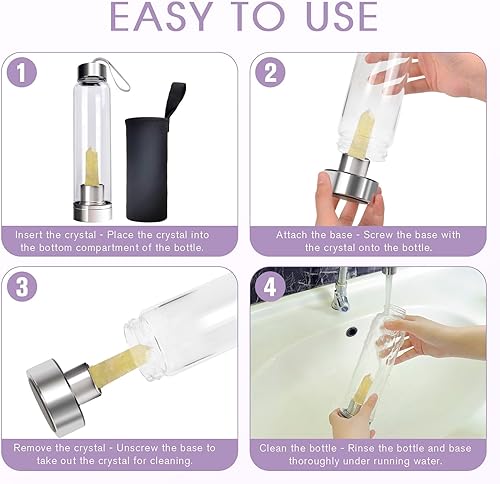 EASY TO USE

1

Insert the crystal - Place the crystal into the bottom compartment of the bottle.

2

Attach the base - Screw the base with the crystal onto the bottle.

3

Remove the crystal - Unscrew the base to take out the crystal for cleaning.

4

Clean the bottle - Rinse the bottle and base thoroughly under running water.