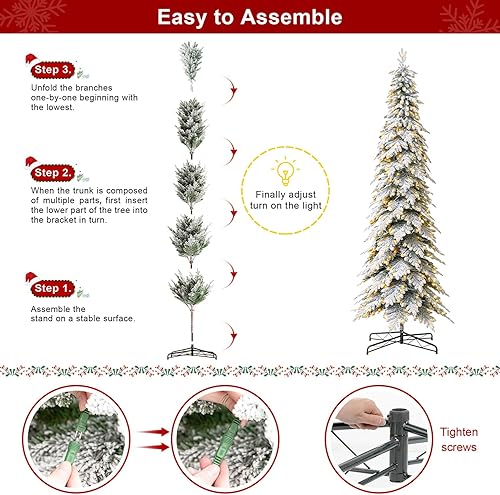 Easy to Assemble

Step 3.

Unfold the branches one-by-one beginning with the lowest.

Step 2.

When the trunk is composed of multiple parts, first insert the lower part of the tree into the bracket in turn.

Step 1.

Assemble the stand on a stable surface.

Finally adjust turn on the light

Tighten screws