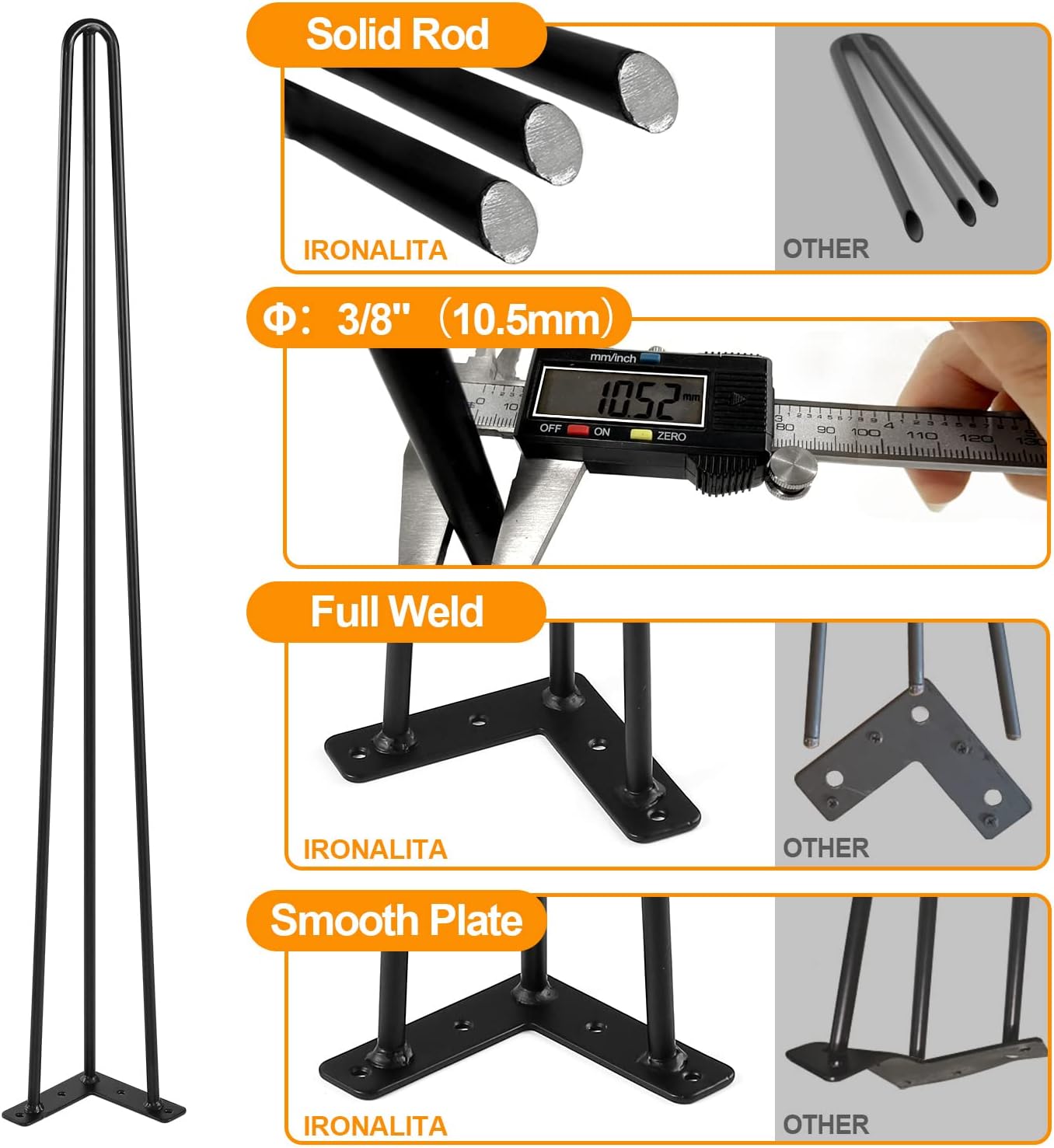 Solid Rod

IRONALITA

OTHER

Φ: 3/8" (10.5mm)

mm/inch

10.52 mm

OFF ON ZERO

0 10

80 90 100 110 120 130

Full Weld

IRONALITA

OTHER

Smooth Plate

IRONALITA

OTHER