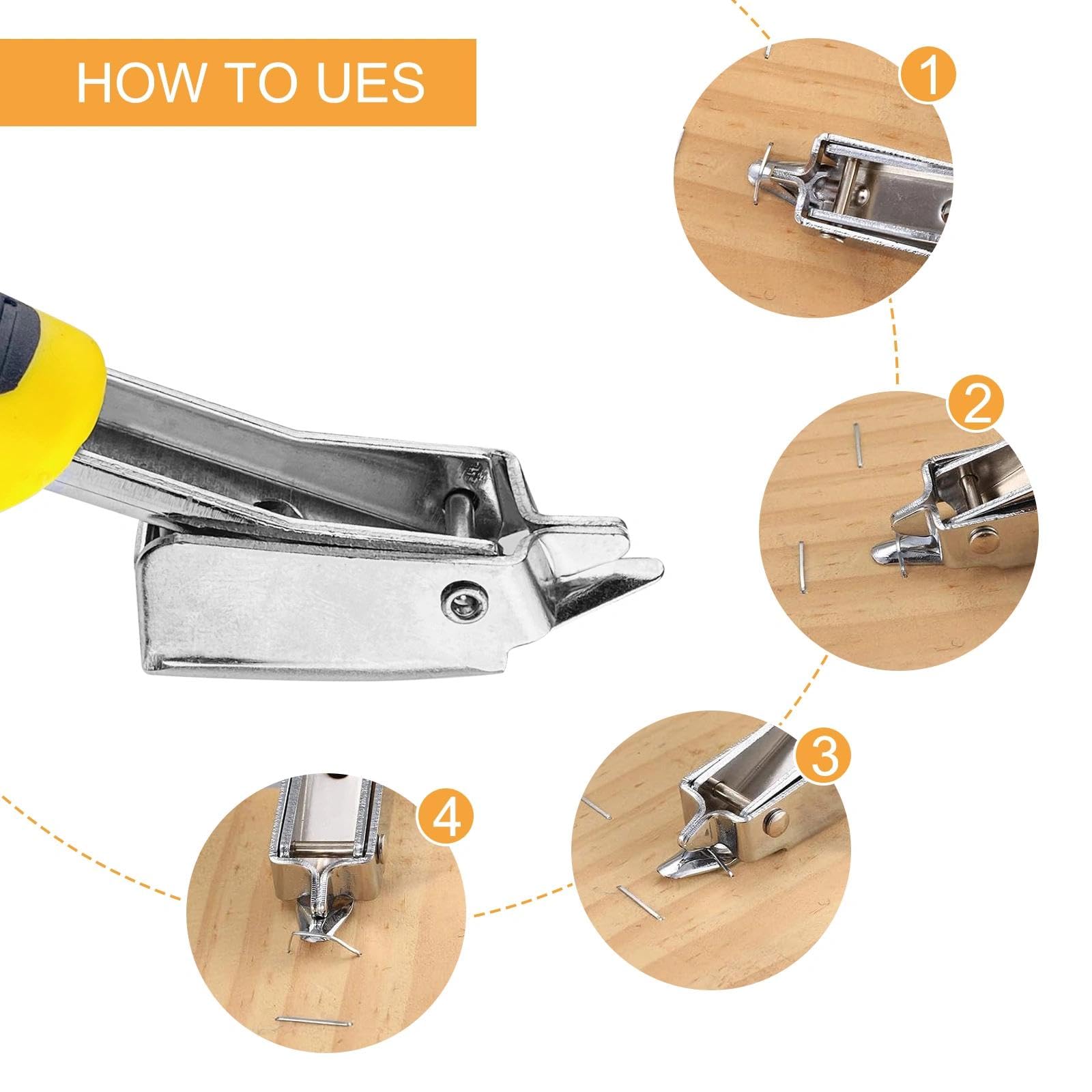 HOW TO UES

1

2

3

4