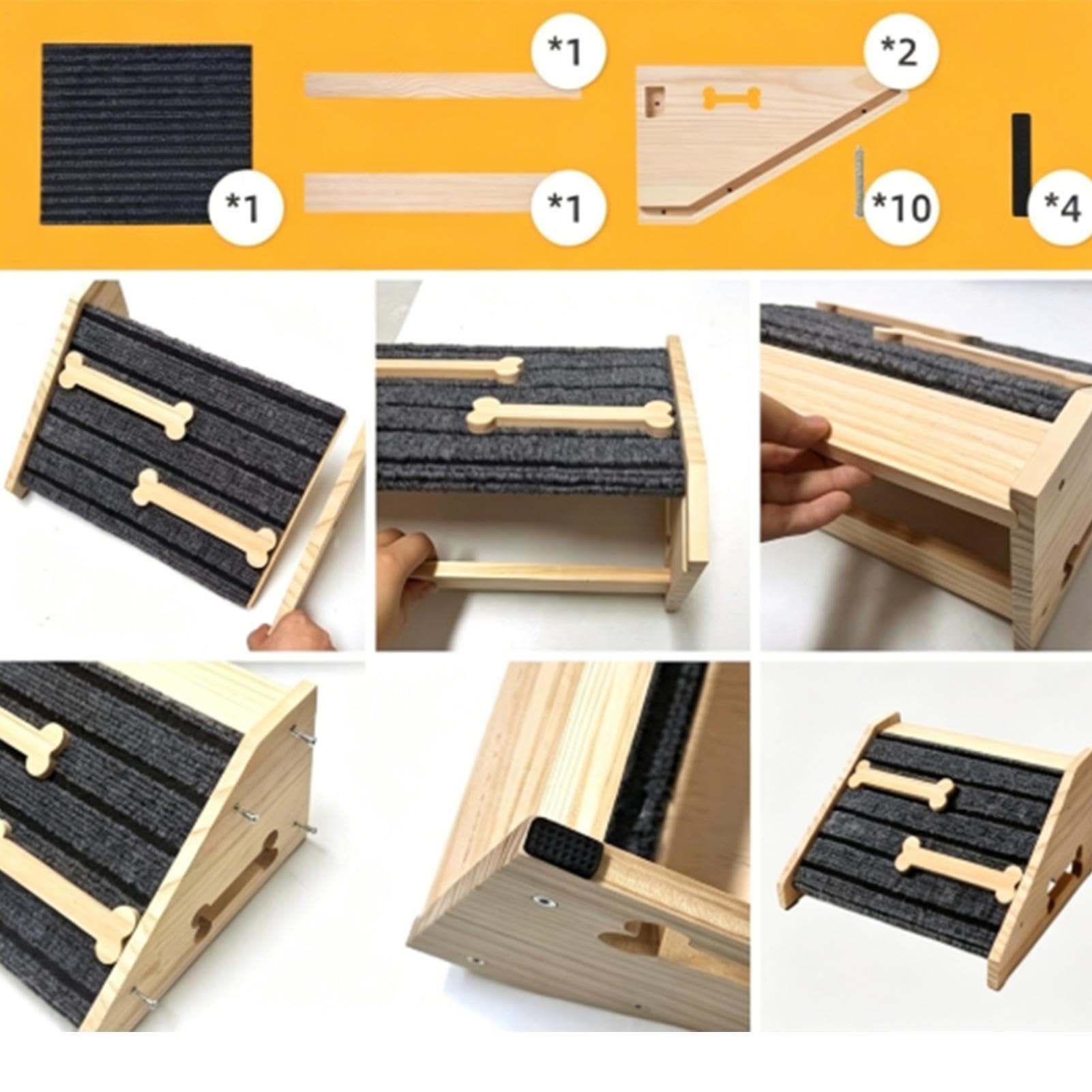 *1

*1

*1

*2

*10

*4