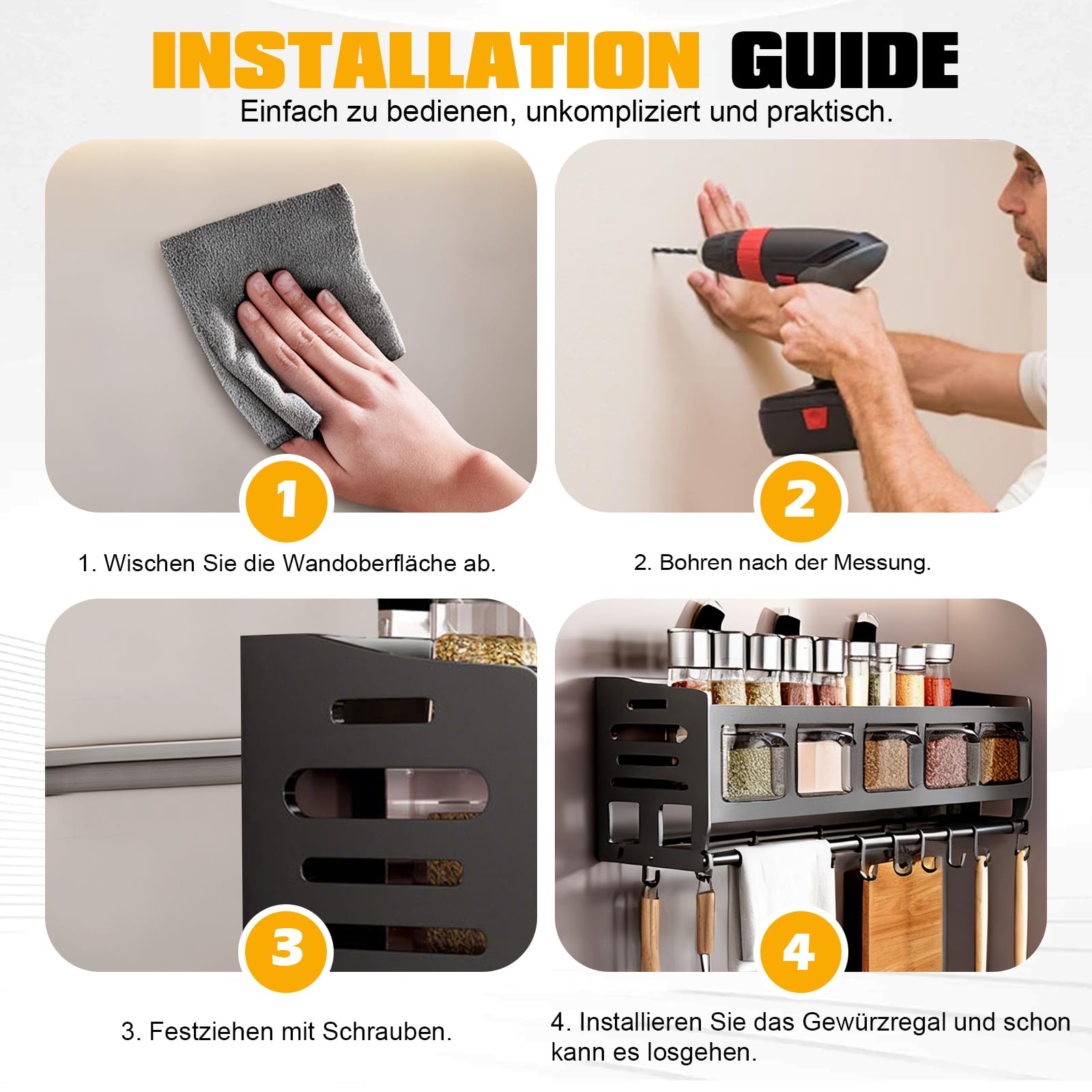 INSTALLATION GUIDE

Einfach zu bedienen, unkompliziert und praktisch.

1

1. Wischen Sie die Wandoberfläche ab.

2

2. Bohren nach der Messung.

3

3. Festziehen mit Schrauben.

4

4. Installieren Sie das Gewürzregal und schon kann es losgehen.