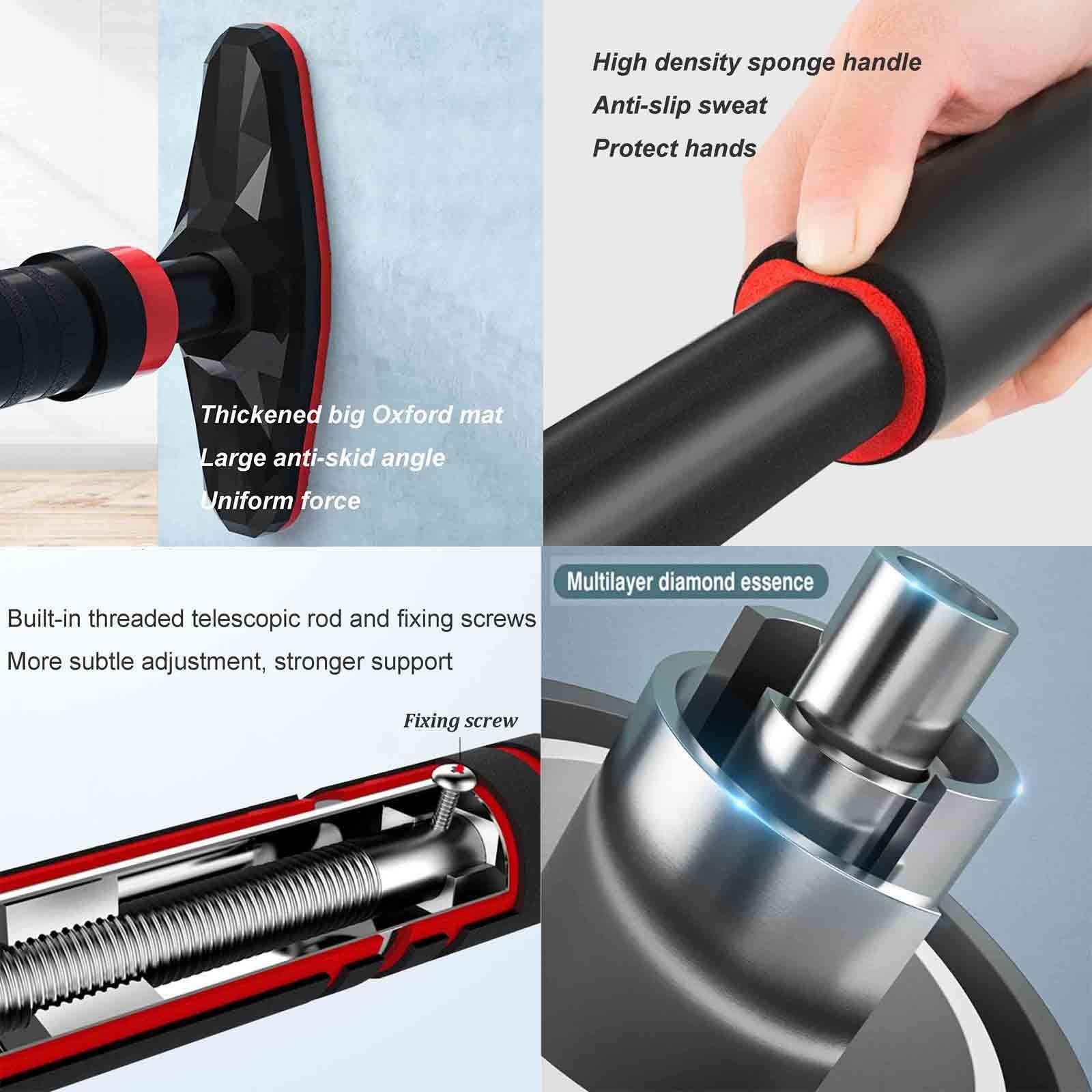 Thickened big Oxford mat
Large anti-skid angle
Uniform force

High density sponge handle
Anti-slip sweat
Protect hands

Built-in threaded telescopic rod and fixing screws
More subtle adjustment, stronger support

Fixing screw

Multilayer diamond essence