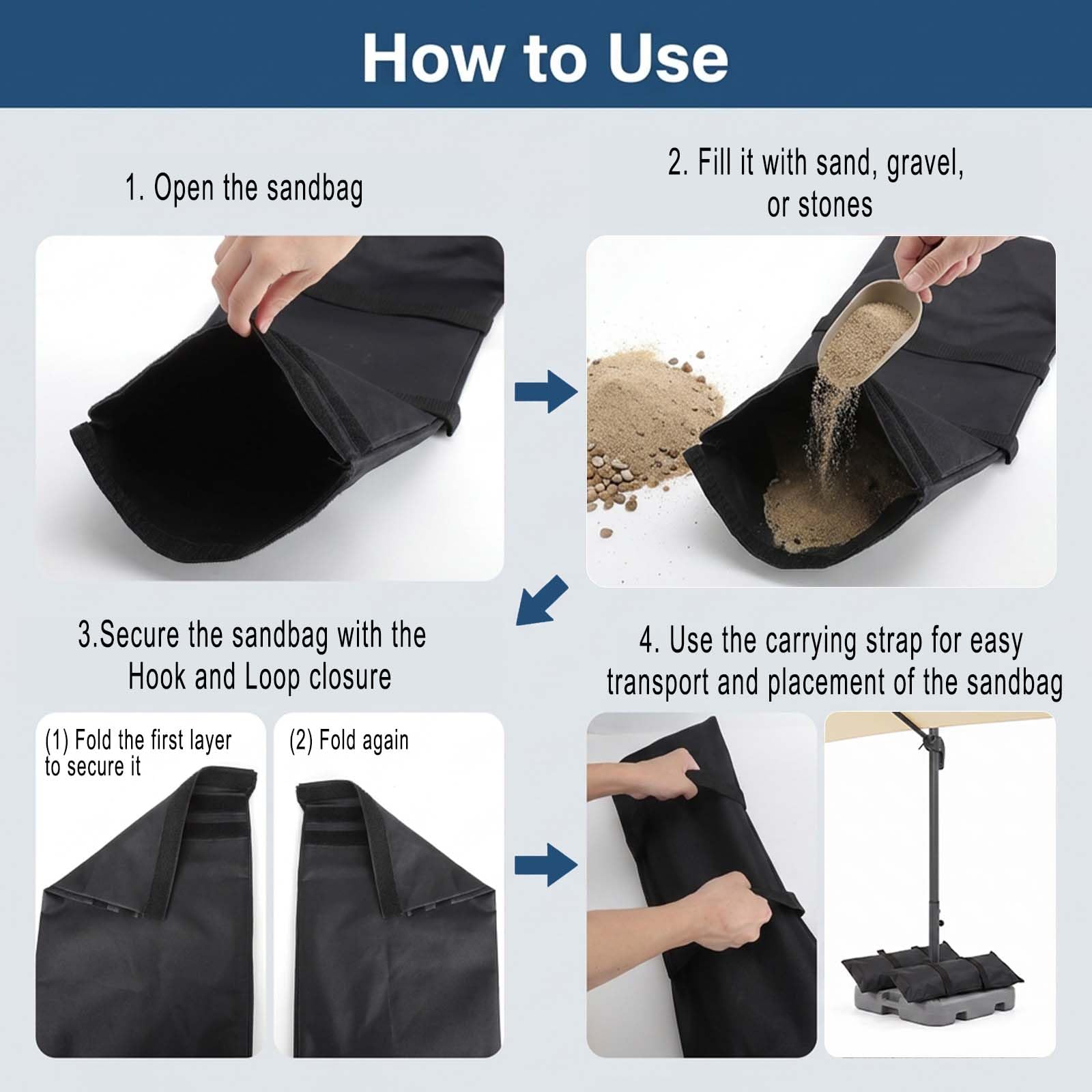 How to Use

1. Open the sandbag

2. Fill it with sand, gravel, or stones

3.Secure the sandbag with the Hook and Loop closure

(1) Fold the first layer to secure it

(2) Fold again

4. Use the carrying strap for easy transport and placement of the sandbag