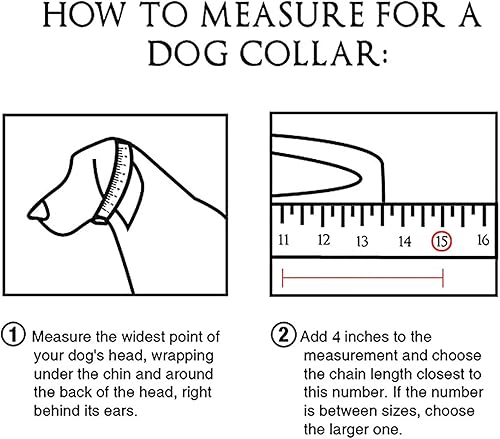 HOW TO MEASURE FOR A DOG COLLAR:

11 12 13 14 15 16

1 Measure the widest point of your dog's head, wrapping under the chin and around the back of the head, right behind its ears.

2 Add 4 inches to the measurement and choose the chain length closest to this number. If the number is between sizes, choose the larger one.