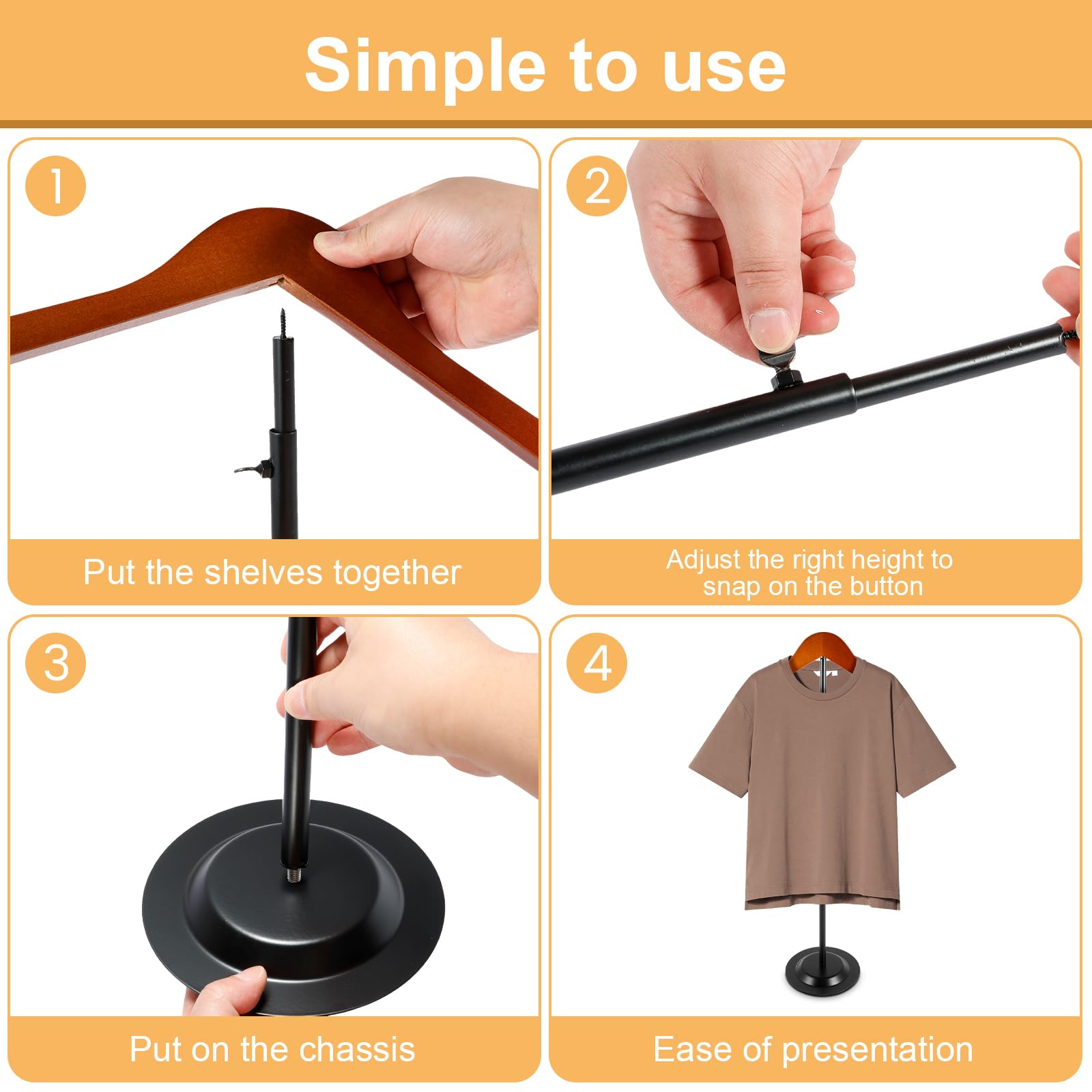 Simple to use

1

Put the shelves together

2

Adjust the right height to snap on the button

3

Put on the chassis

4

Ease of presentation