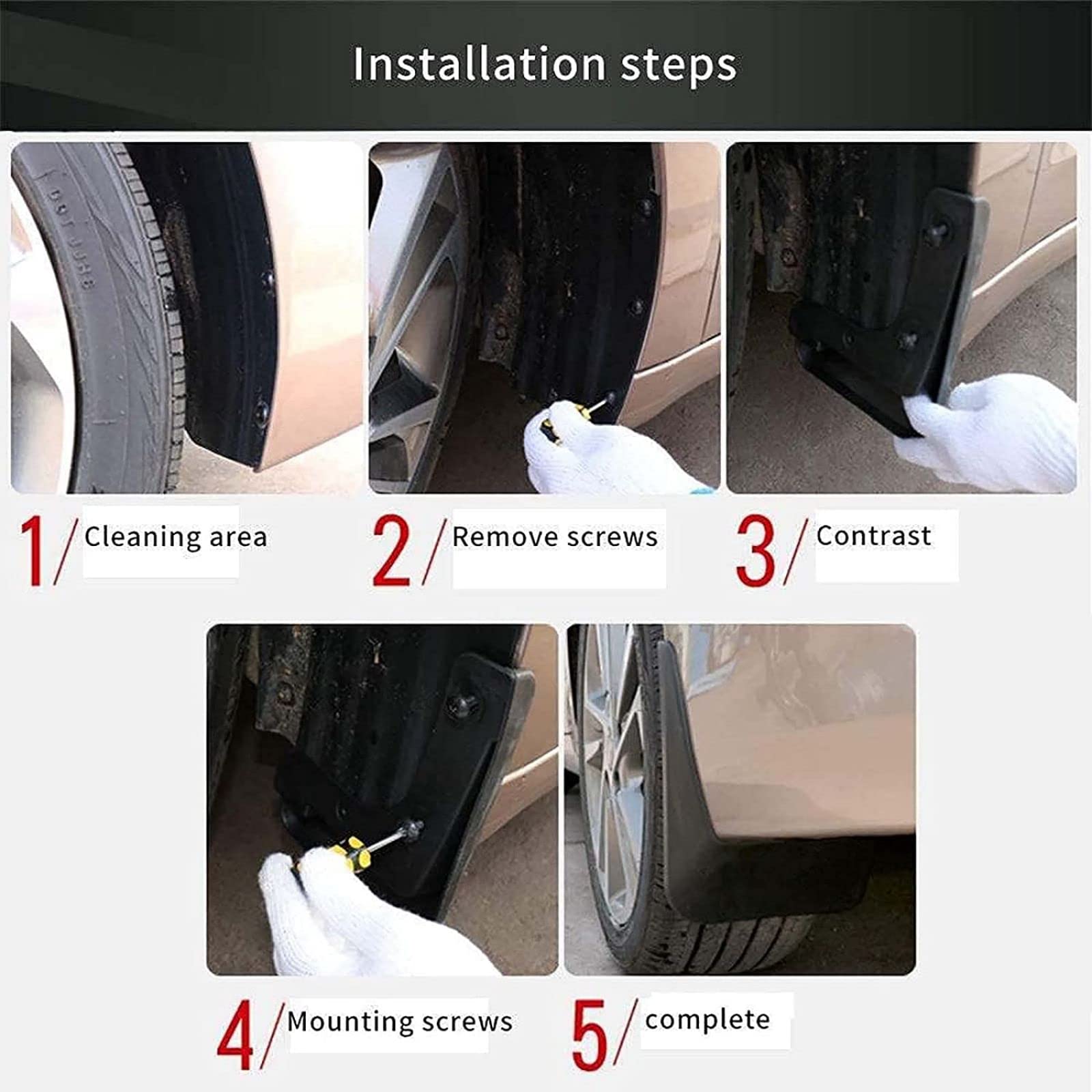 Installation steps

1/ Cleaning area

2/ Remove screws

3/ Contrast

4/ Mounting screws

5/ complete